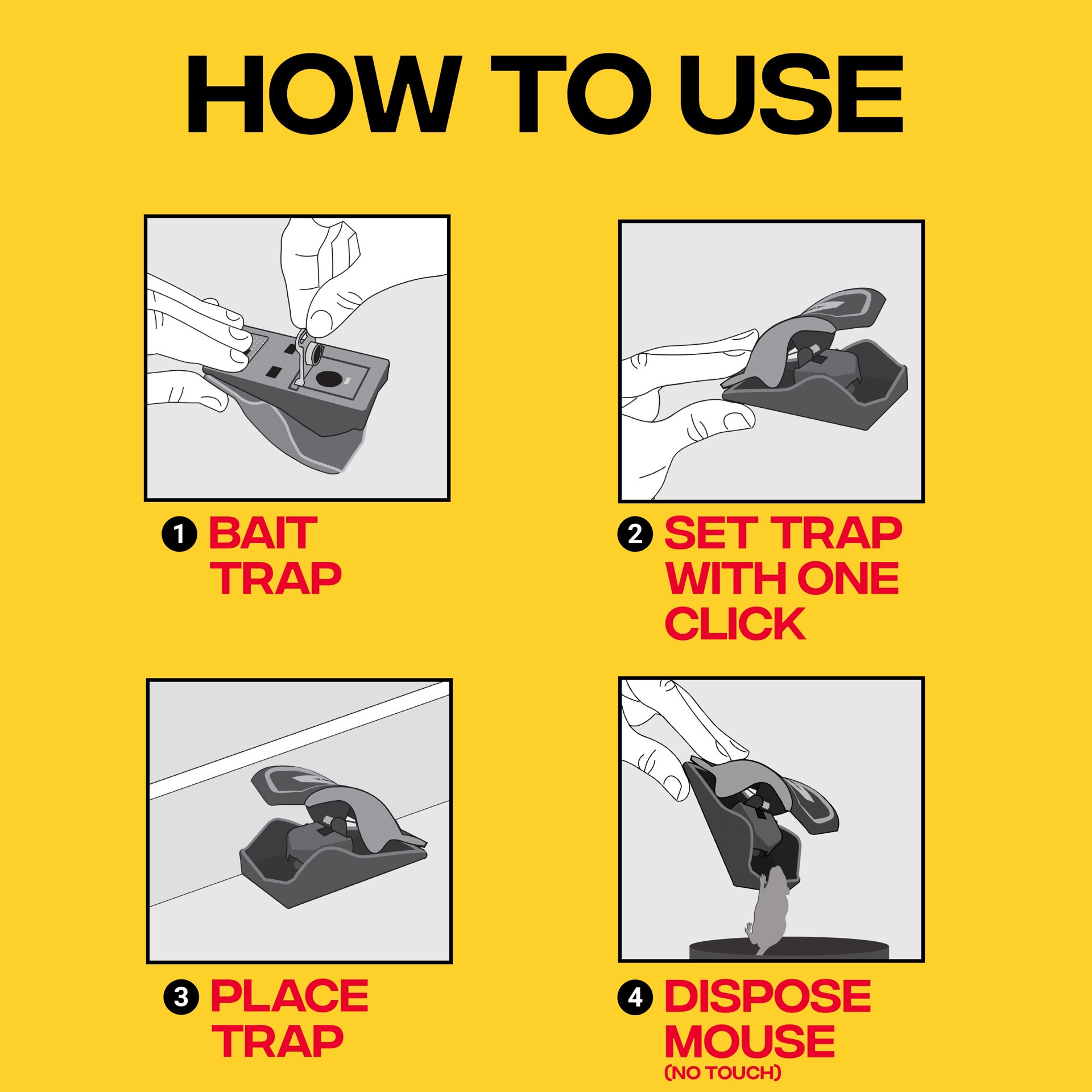 HOW TO USE

1 BAIT TRAP

2 SET TRAP WITH ONE CLICK

3 PLACE TRAP

4 DISPOSE MOUSE (NO TOUCH)