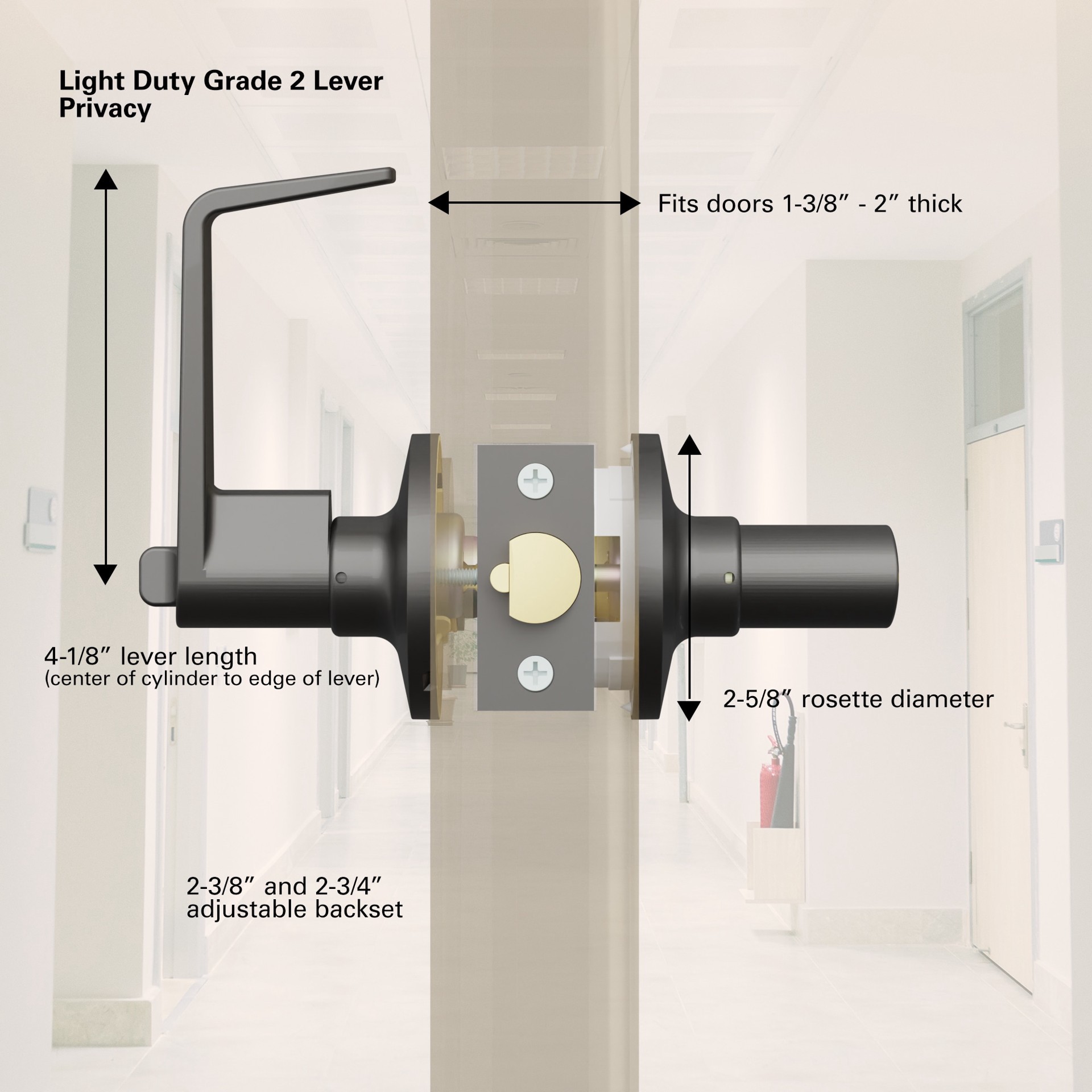 Light Duty Grade 2 Lever
Privacy

Fits doors 1-3/8″ - 2″ thick

4-1/8″ lever length
(center of cylinder to edge of lever)

2-5/8″ rosette diameter

2-3/8″ and 2-3/4″
adjustable backset