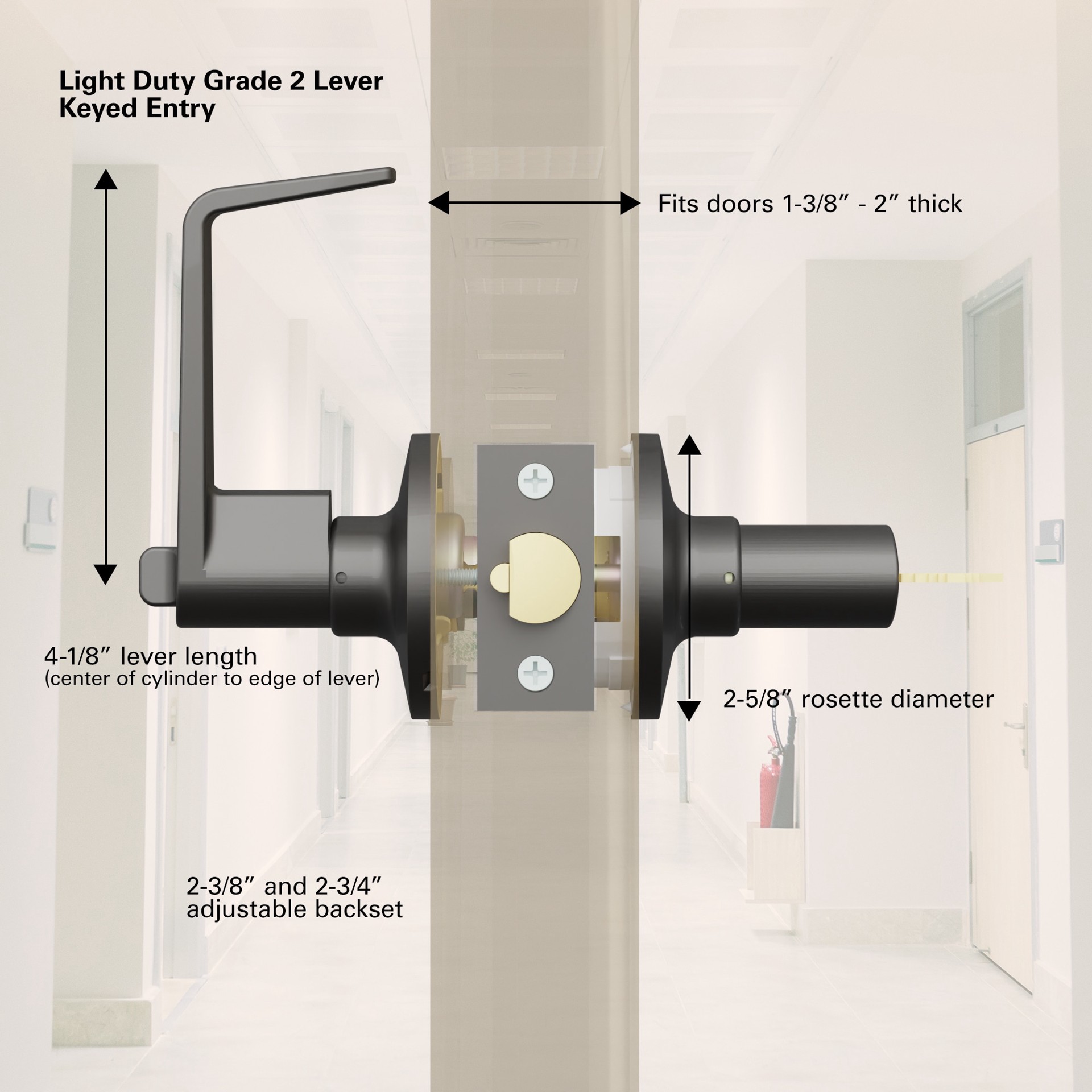 Light Duty Grade 2 Lever
Keyed Entry

Fits doors 1-3/8″ - 2″ thick

4-1/8″ lever length
(center of cylinder to edge of lever)

2-5/8″ rosette diameter

2-3/8″ and 2-3/4″
adjustable backset