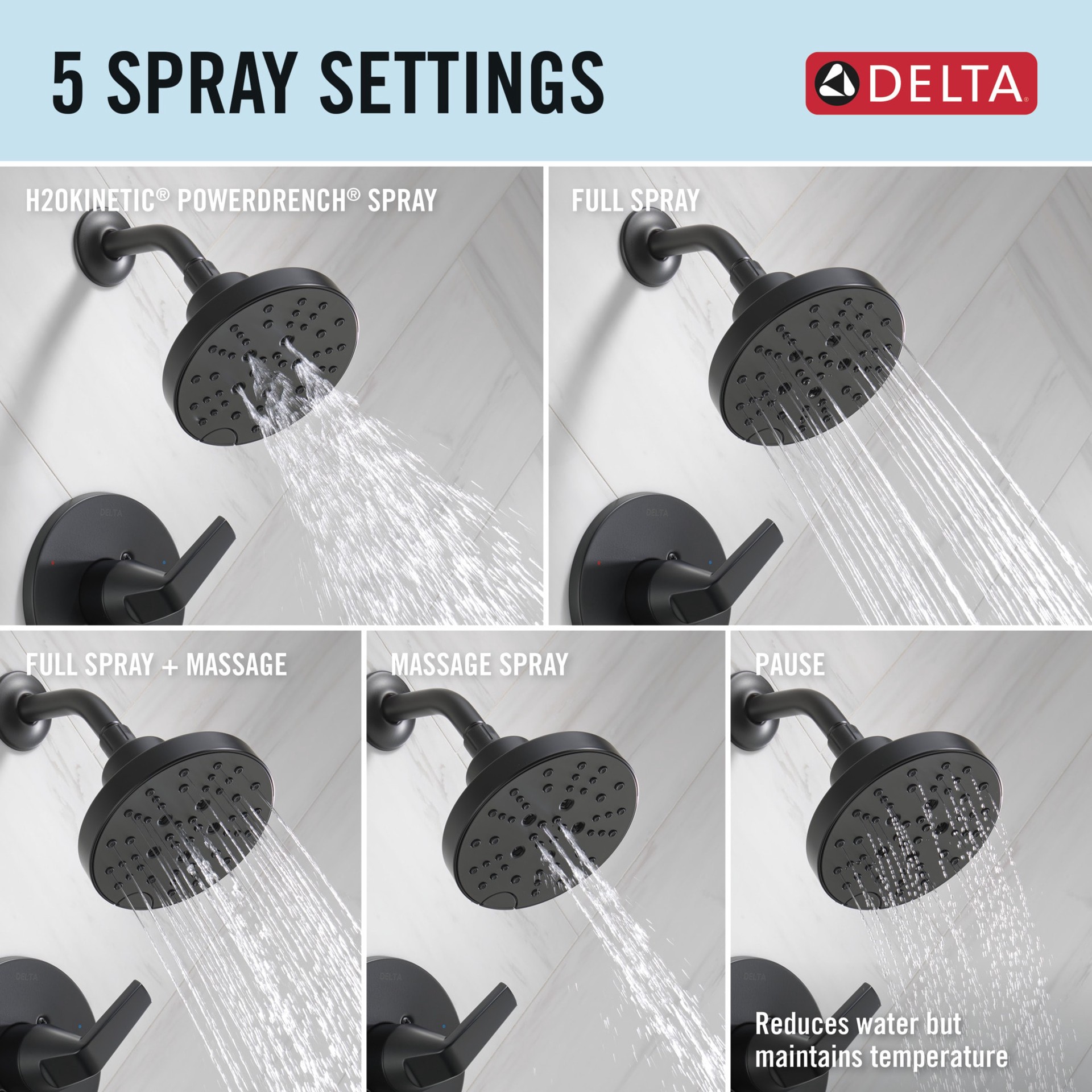 5 SPRAY SETTINGS

DELTA

H2OKINETIC® POWERDRENCH® SPRAY

DELTA

FULL SPRAY

DELTA

FULL SPRAY + MASSAGE

DELTA

MASSAGE SPRAY

DELTA

PAUSE

DELTA

Reduces water but maintains temperature