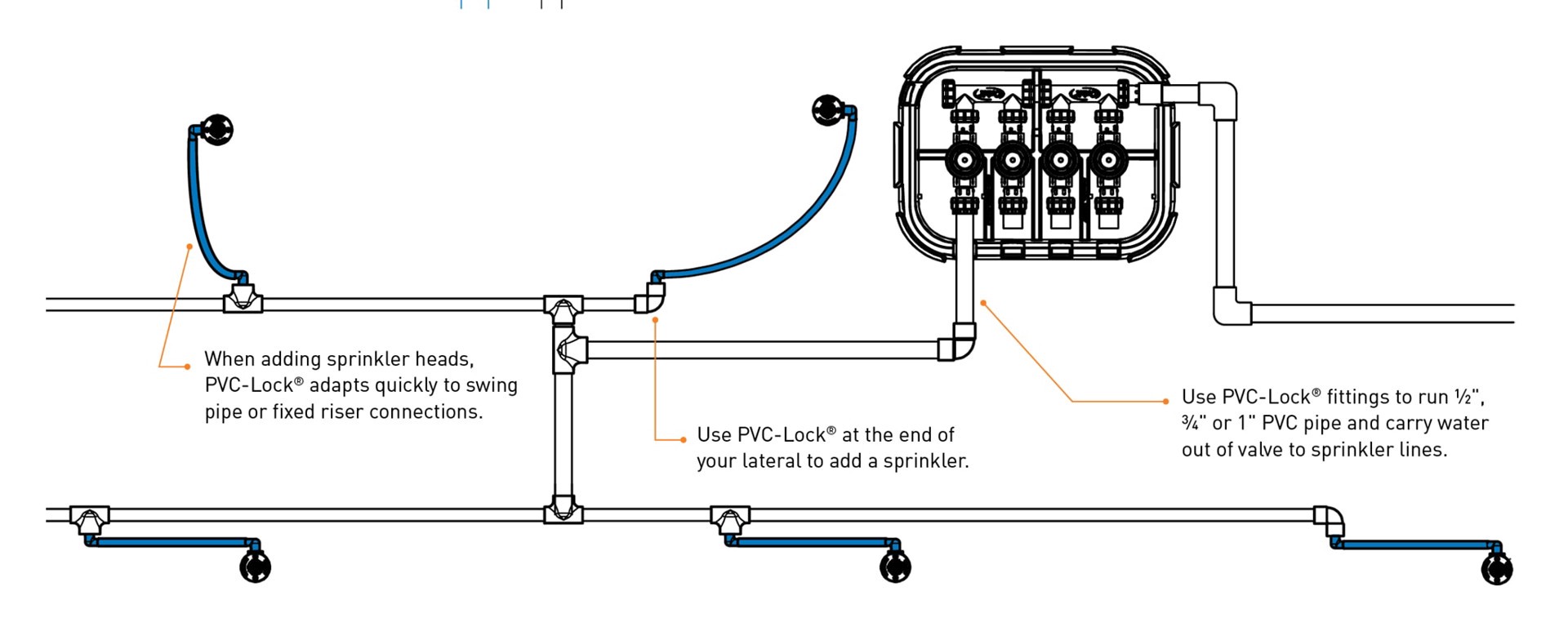 When adding sprinkler heads, PVC-Lock® adapts quickly to swing pipe or fixed riser connections.

Use PVC-Lock® at the end of your lateral to add a sprinkler.

Use PVC-Lock® fittings to run ½", ¾" or 1" PVC pipe and carry water out of valve to sprinkler lines.