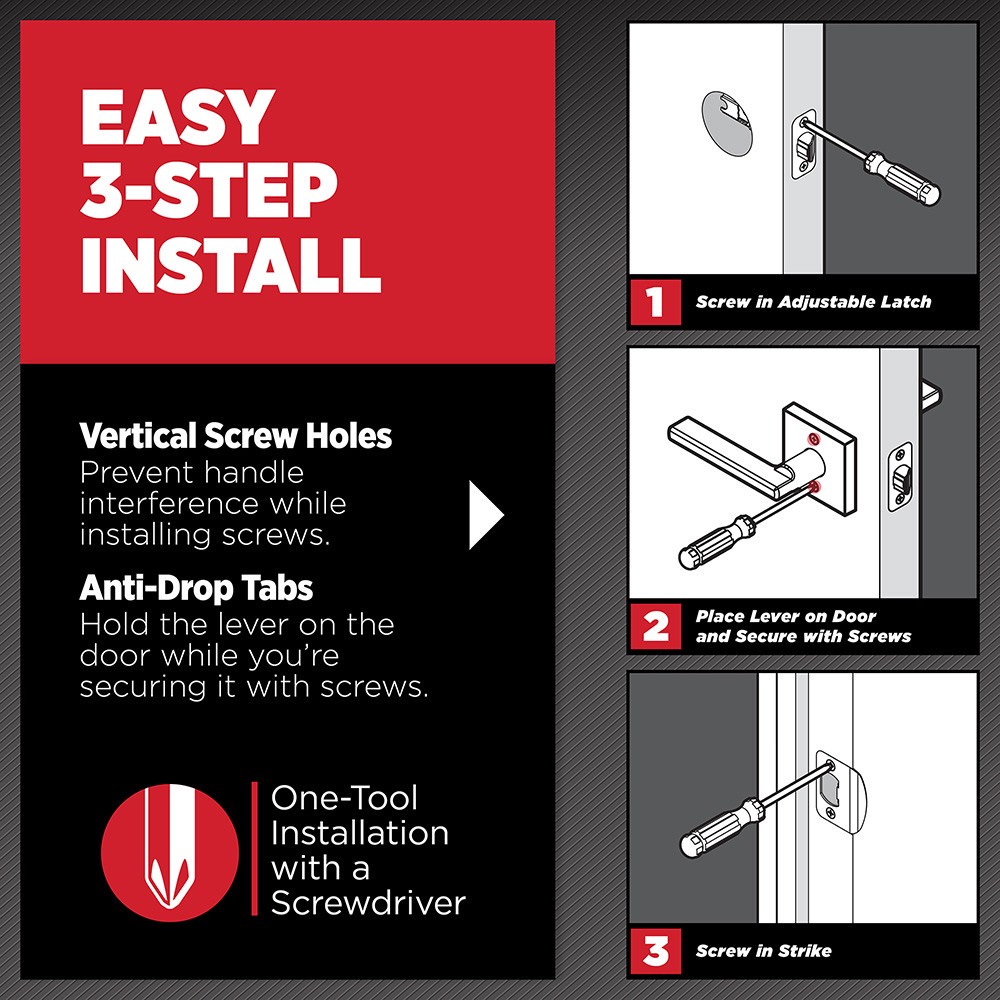 EASY 3-STEP INSTALL

Vertical Screw Holes
Prevent handle interference while installing screws.

Anti-Drop Tabs
Hold the lever on the door while you're securing it with screws.

One-Tool Installation with a Screwdriver

1 Screw in Adjustable Latch

2 Place Lever on Door and Secure with Screws

3 Screw in Strike