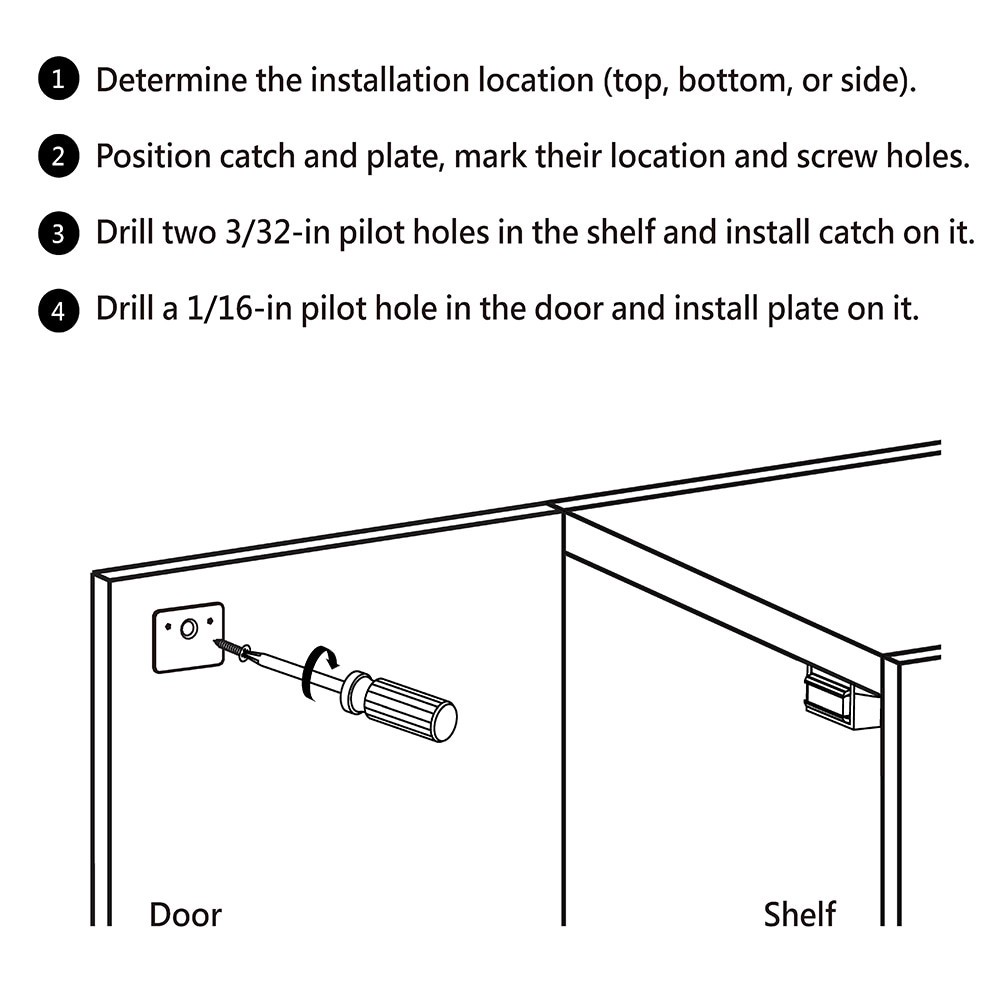 1 Determine the installation location (top, bottom, or side).

2 Position catch and plate, mark their location and screw holes.

3 Drill two 3/32-in pilot holes in the shelf and install catch on it.

4 Drill a 1/16-in pilot hole in the door and install plate on it.

Door

Shelf