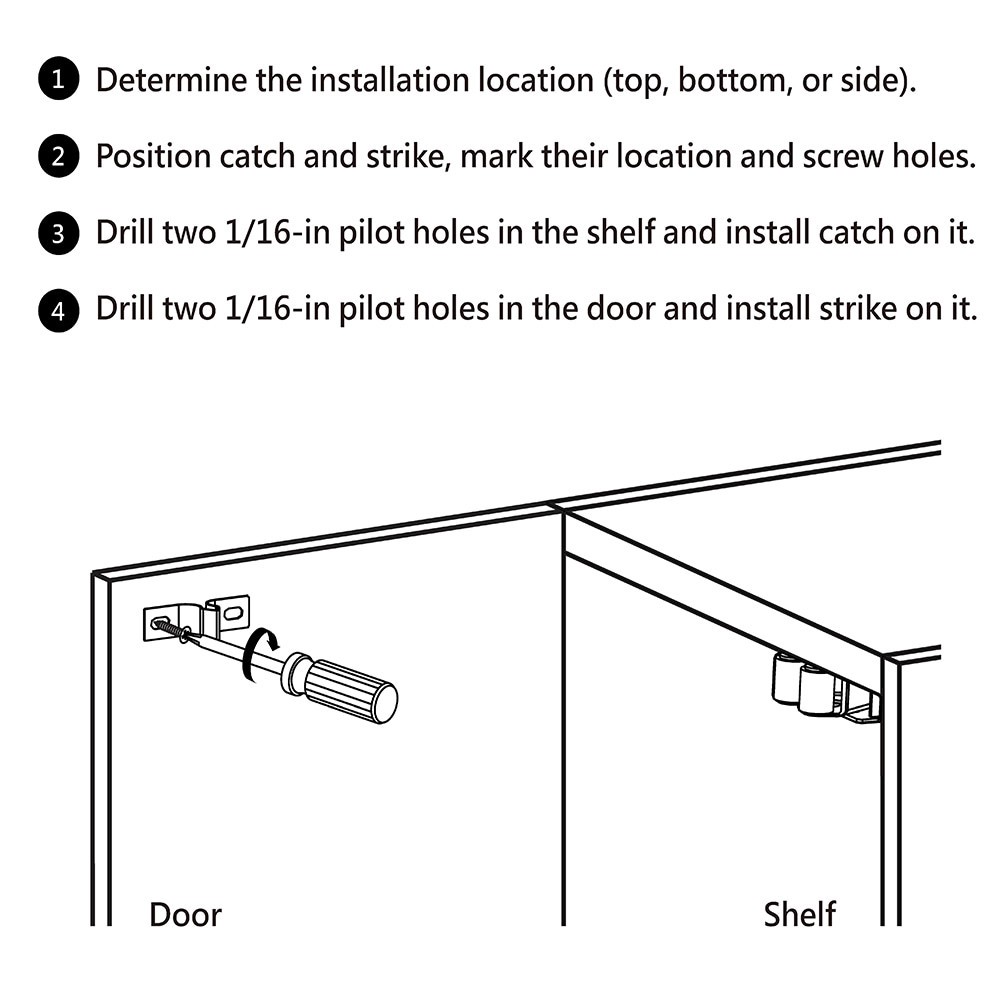 1 Determine the installation location (top, bottom, or side).

2 Position catch and strike, mark their location and screw holes.

3 Drill two 1/16-in pilot holes in the shelf and install catch on it.

4 Drill two 1/16-in pilot holes in the door and install strike on it.

Door

Shelf