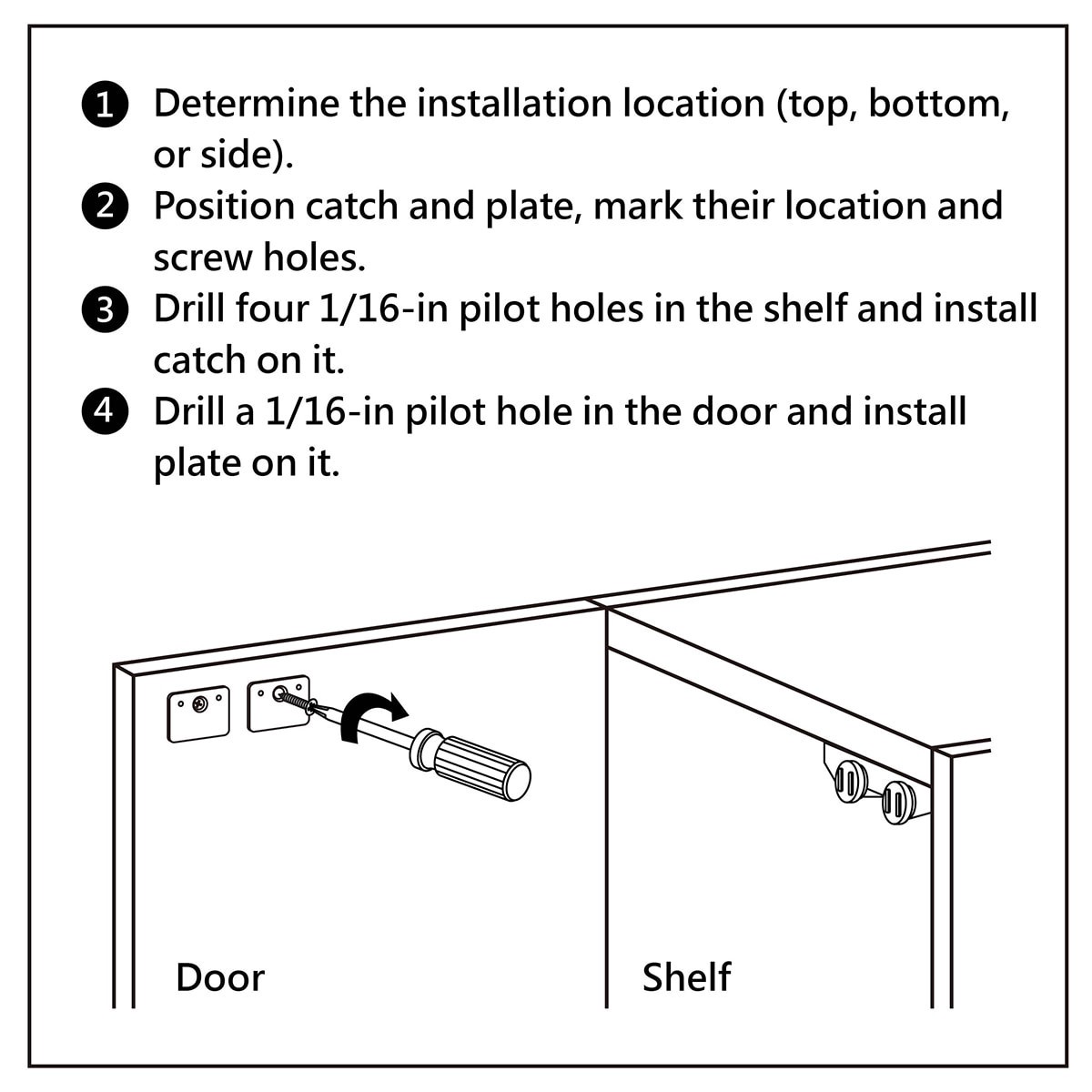 1 Determine the installation location (top, bottom, or side).
2 Position catch and plate, mark their location and screw holes.
3 Drill four 1/16-in pilot holes in the shelf and install catch on it.
4 Drill a 1/16-in pilot hole in the door and install plate on it.

Door

Shelf