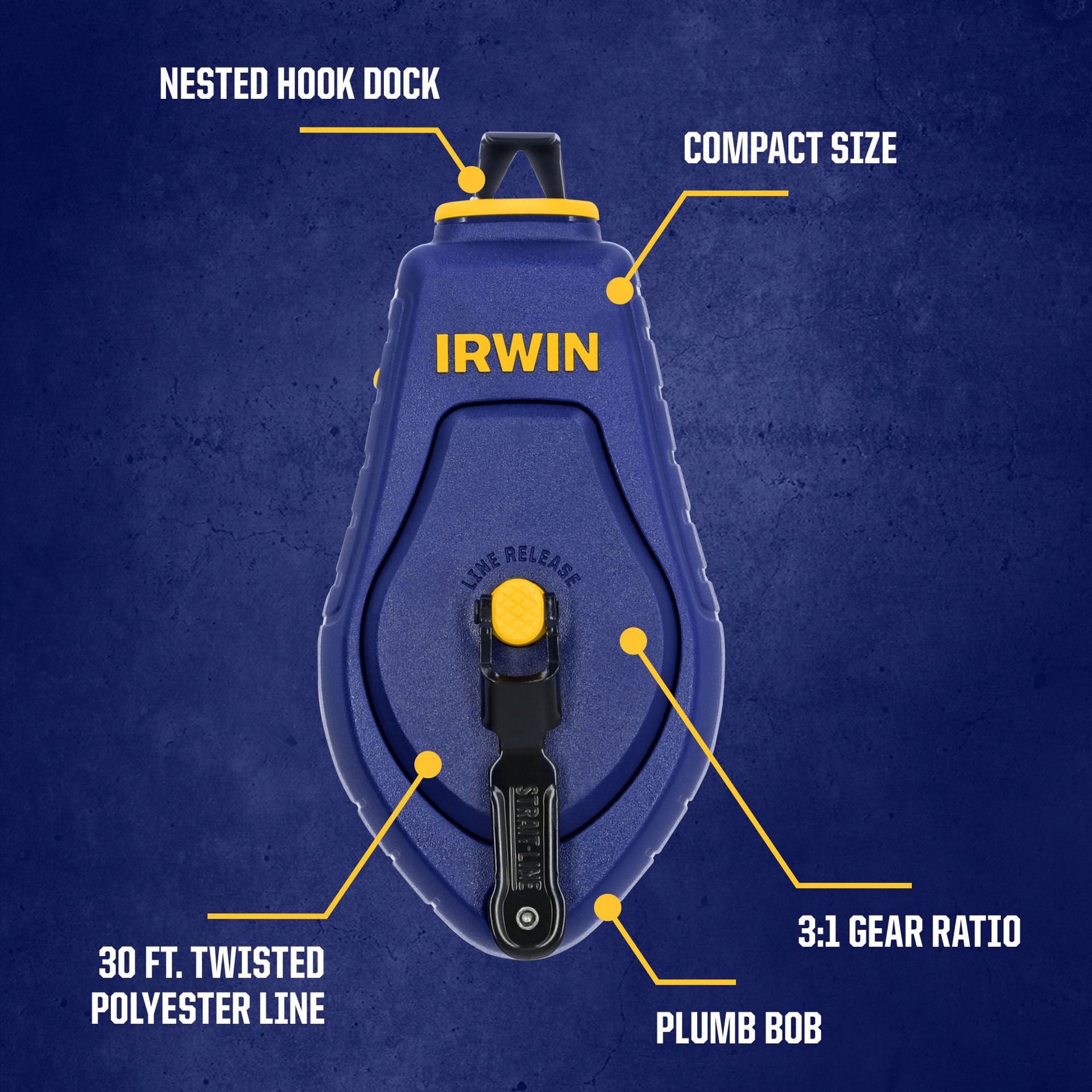 NESTED HOOK DOCK

COMPACT SIZE

IRWIN

LINE RELEASE

STRAIT-LINE

3:1 GEAR RATIO

30 FT. TWISTED POLYESTER LINE

PLUMB BOB