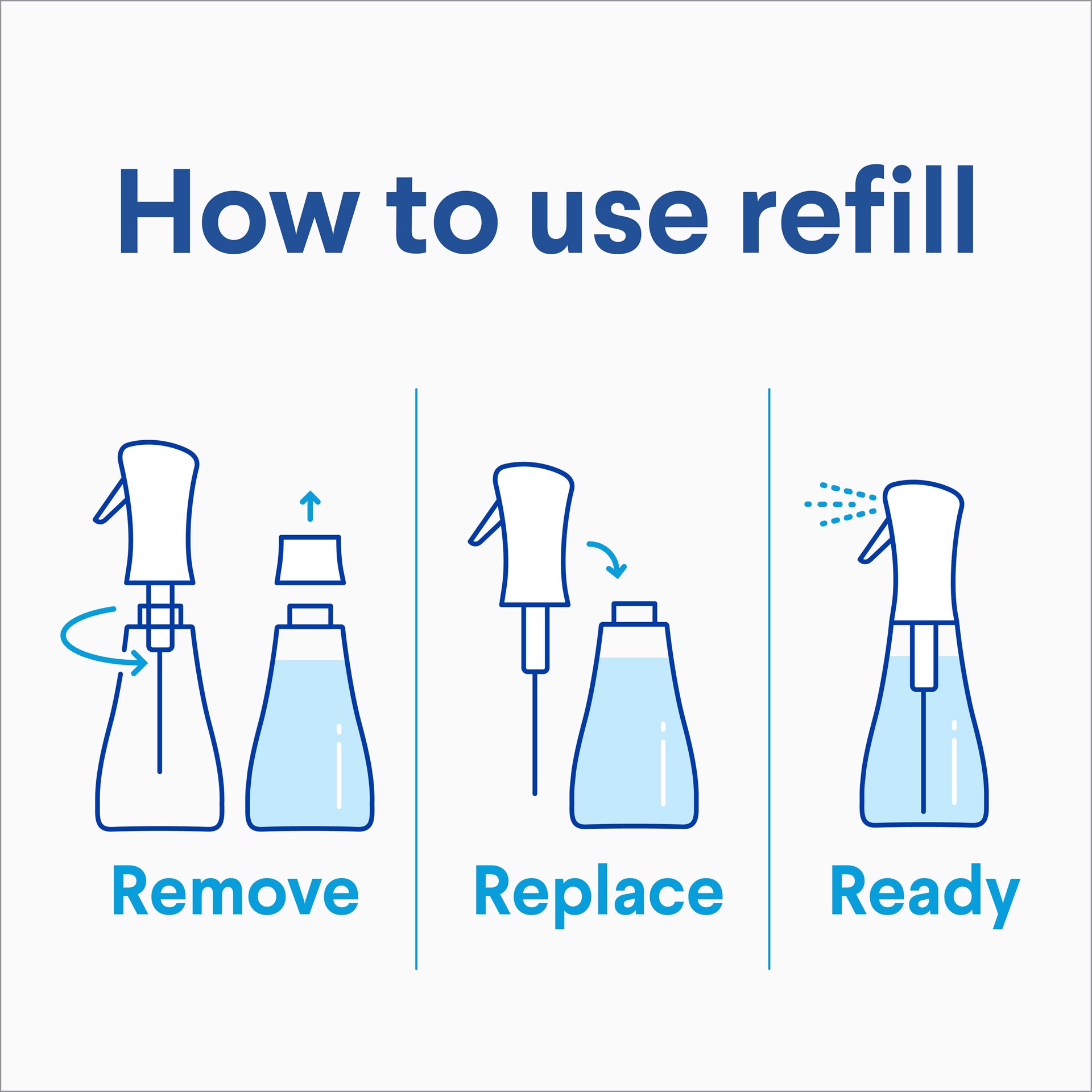 How to use refill

Remove

Replace

Ready