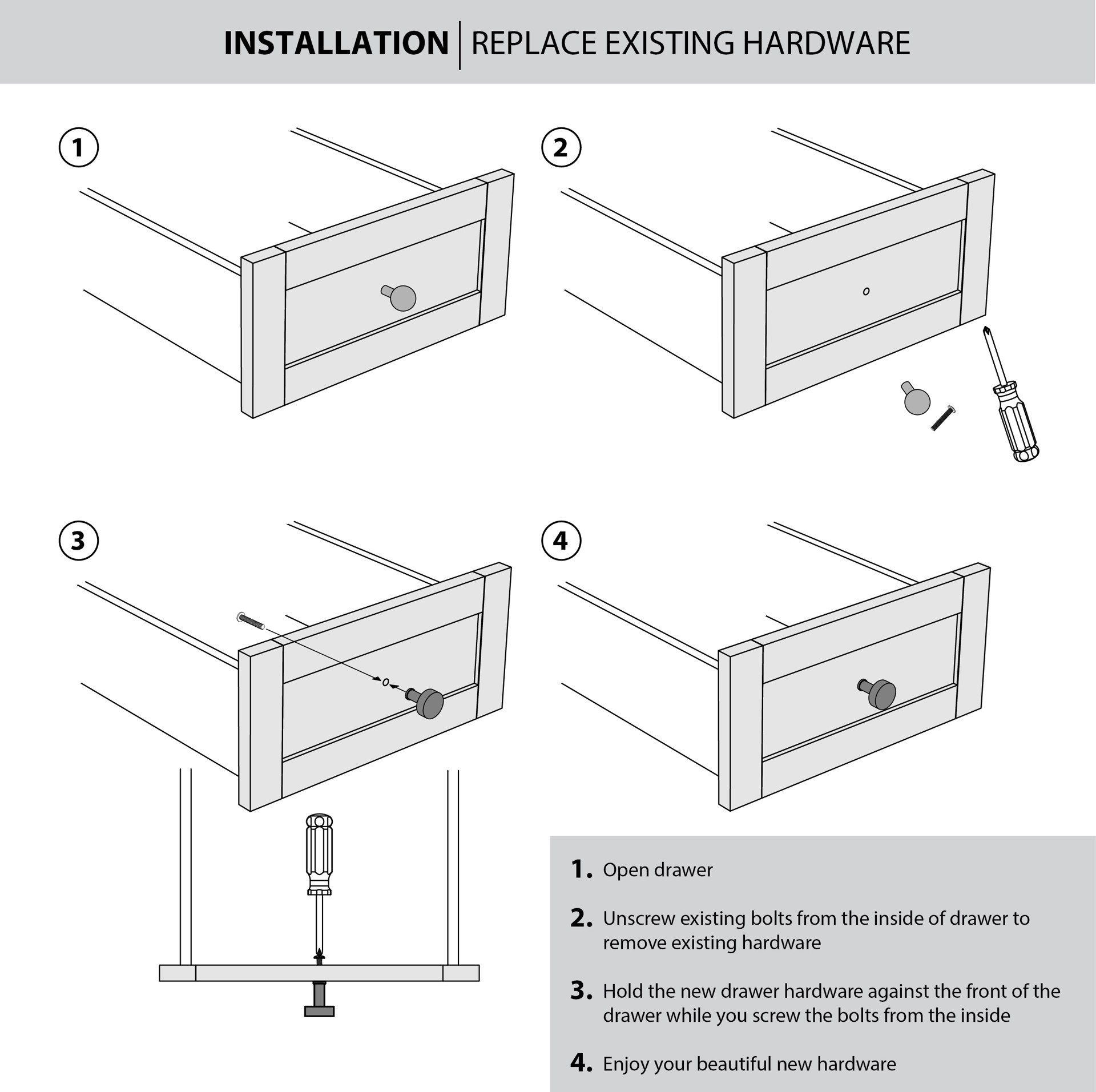 INSTALLATION | REPLACE EXISTING HARDWARE

1

2

3

4

1. Open drawer

2. Unscrew existing bolts from the inside of drawer to remove existing hardware

3. Hold the new drawer hardware against the front of the drawer while you screw the bolts from the inside

4. Enjoy your beautiful new hardware