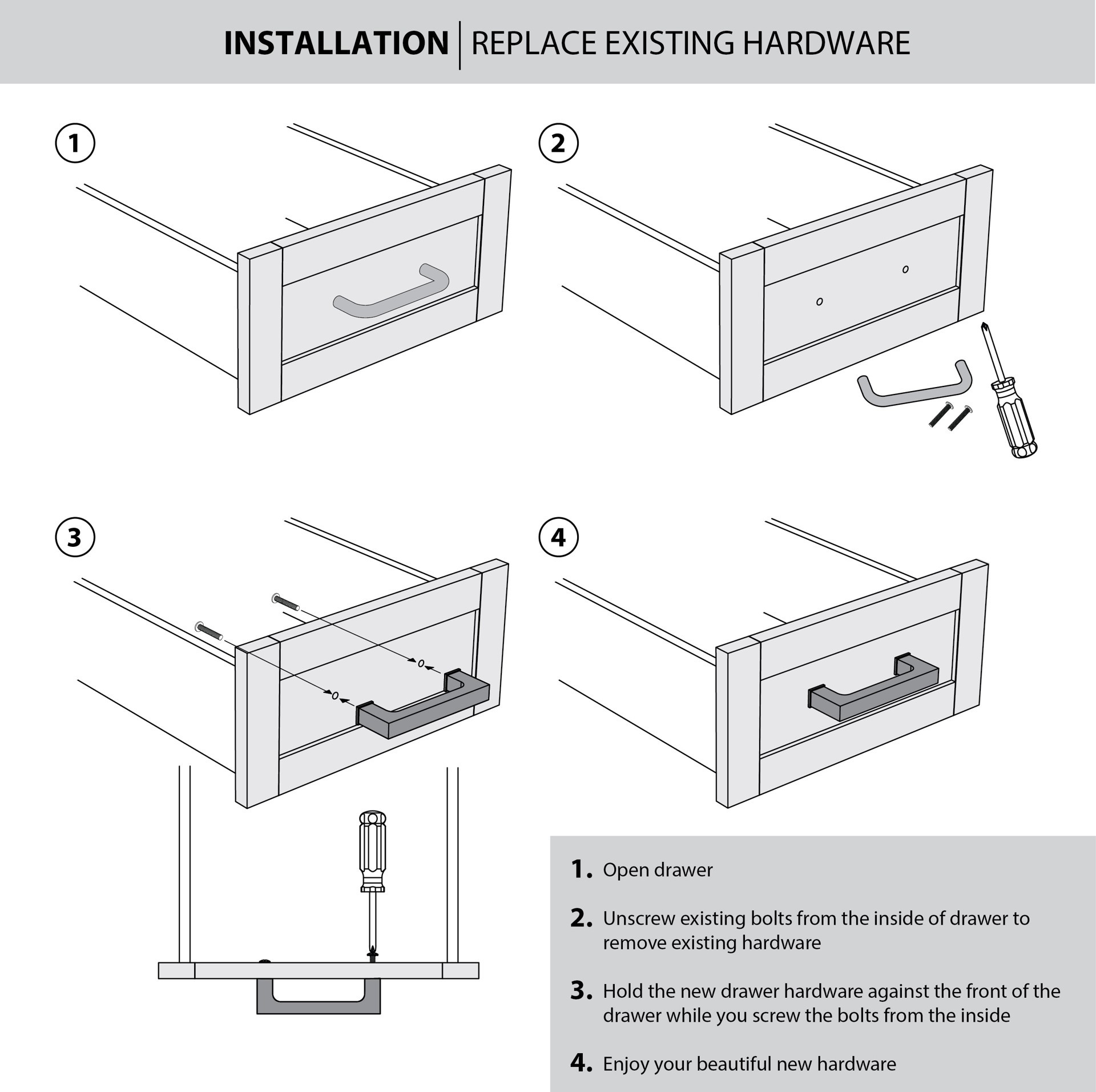 INSTALLATION | REPLACE EXISTING HARDWARE

1

2

3

4

1. Open drawer

2. Unscrew existing bolts from the inside of drawer to remove existing hardware

3. Hold the new drawer hardware against the front of the drawer while you screw the bolts from the inside

4. Enjoy your beautiful new hardware