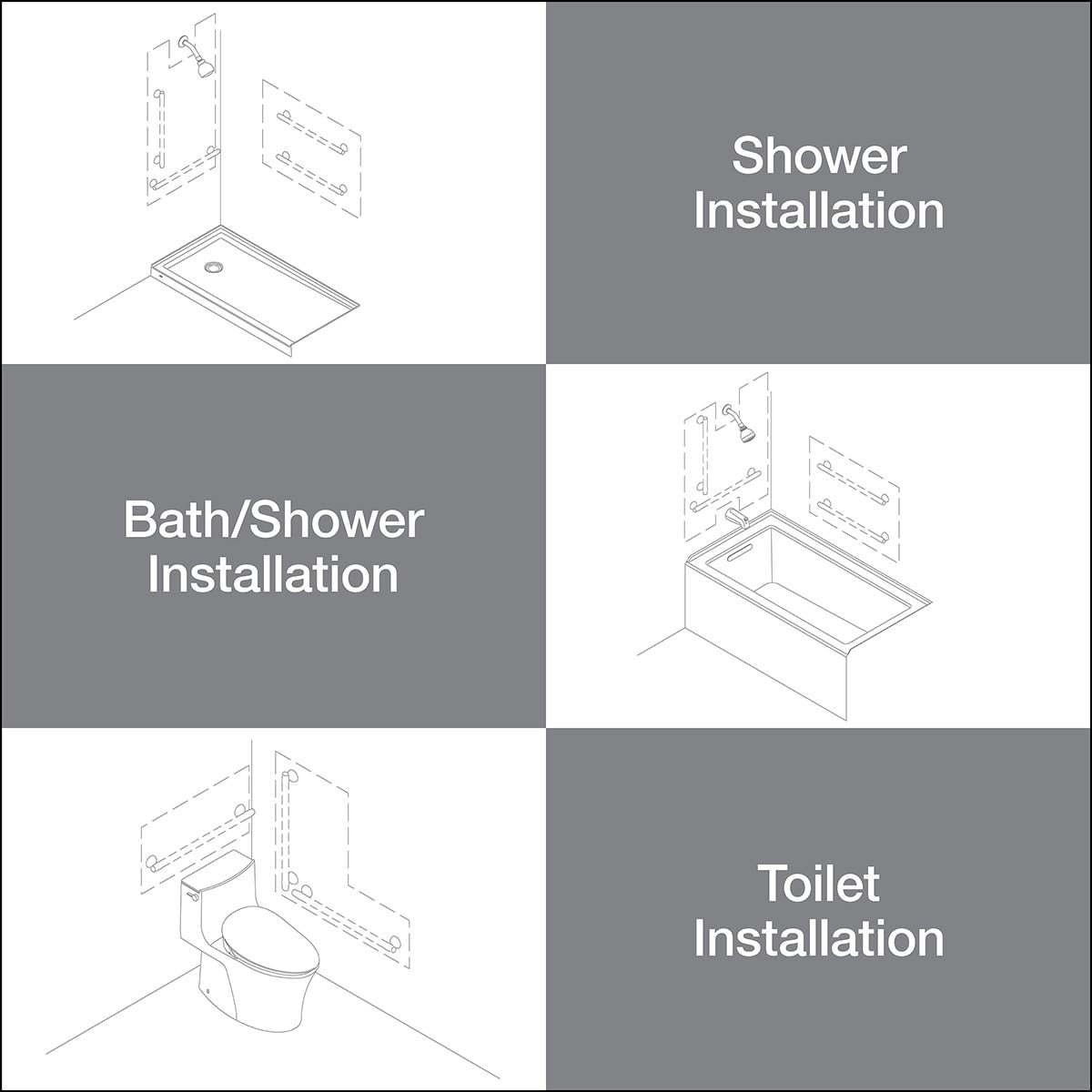 Shower Installation

Bath/Shower Installation

Toilet Installation