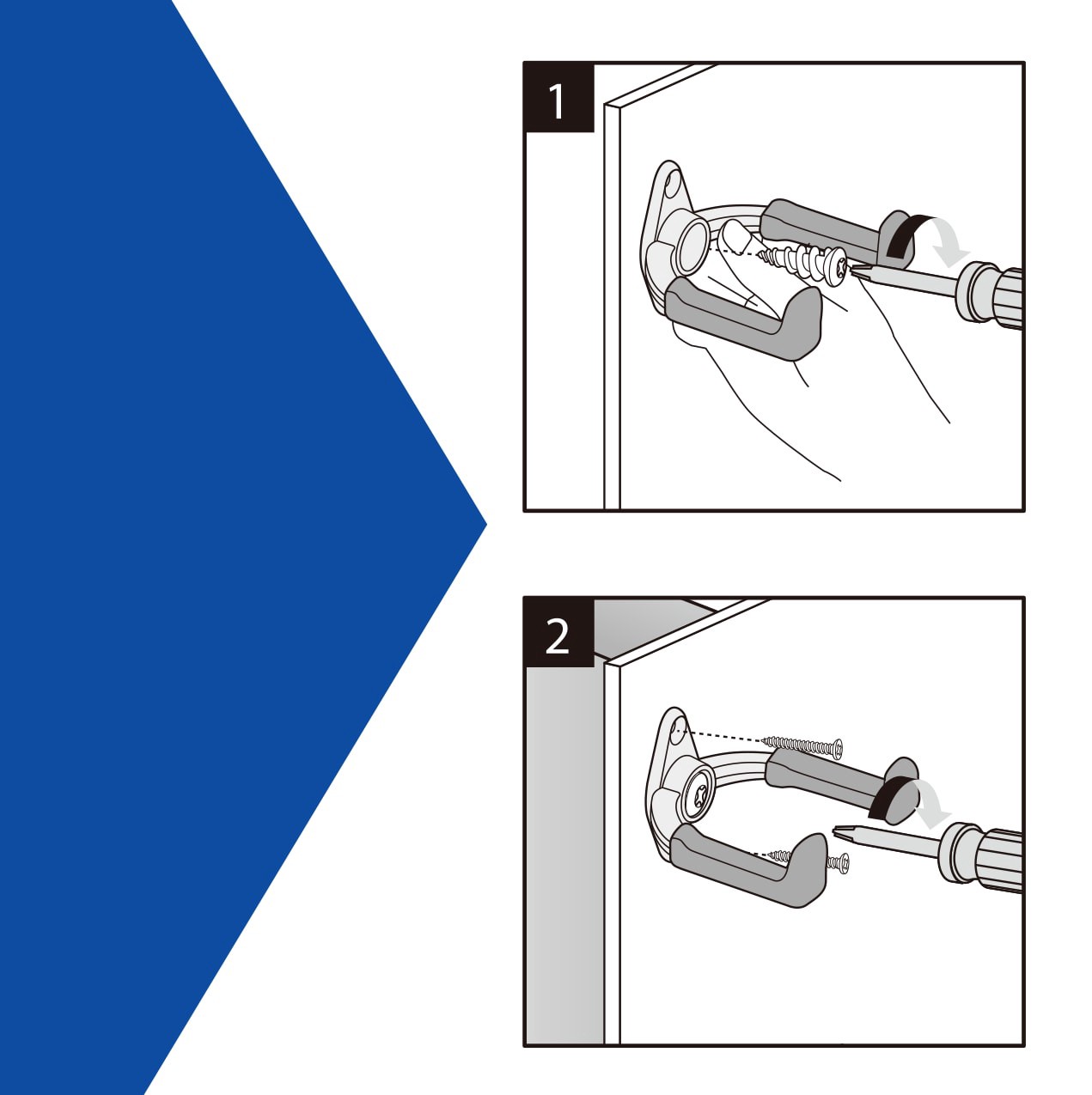 1

2