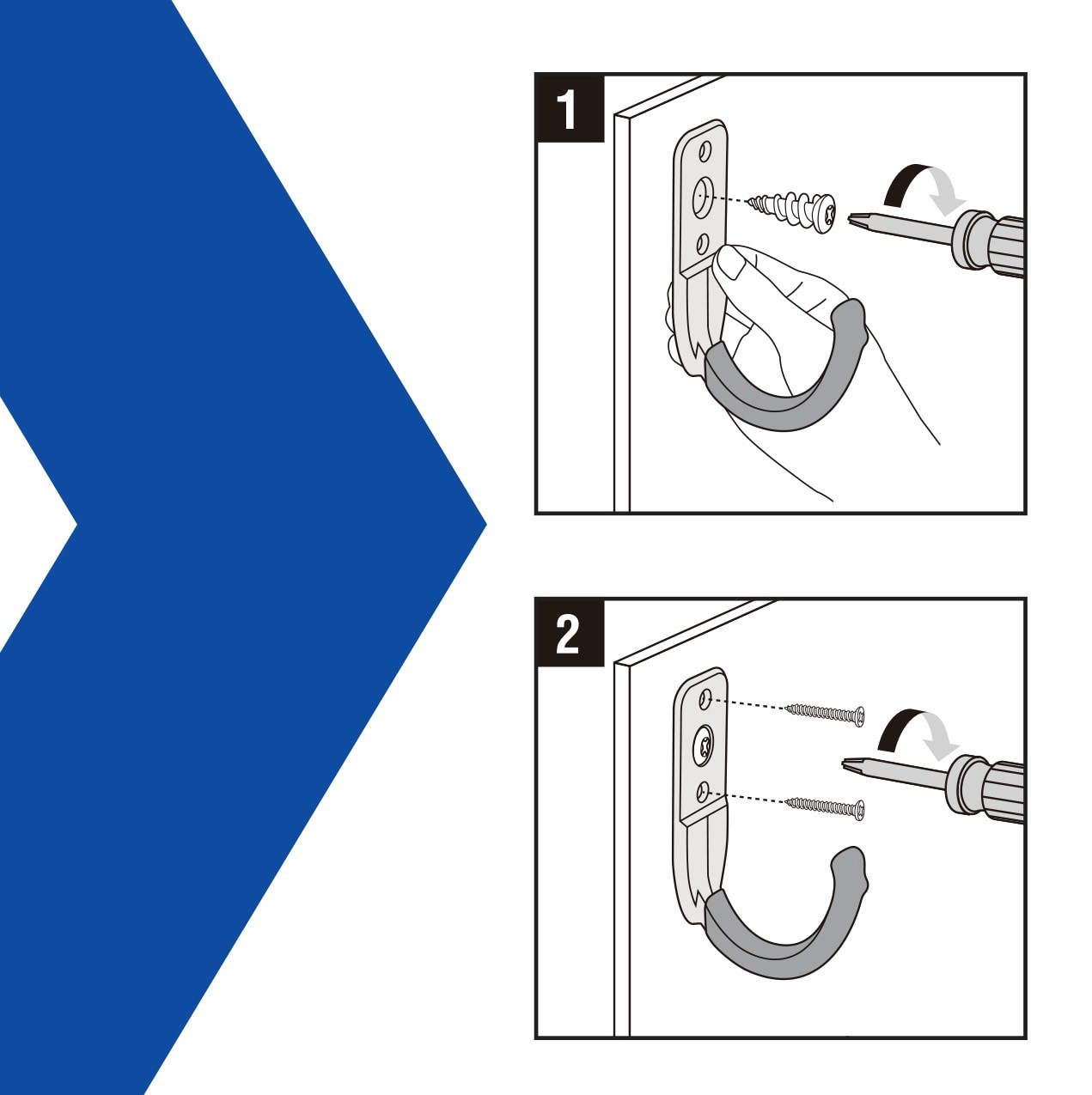 1

2