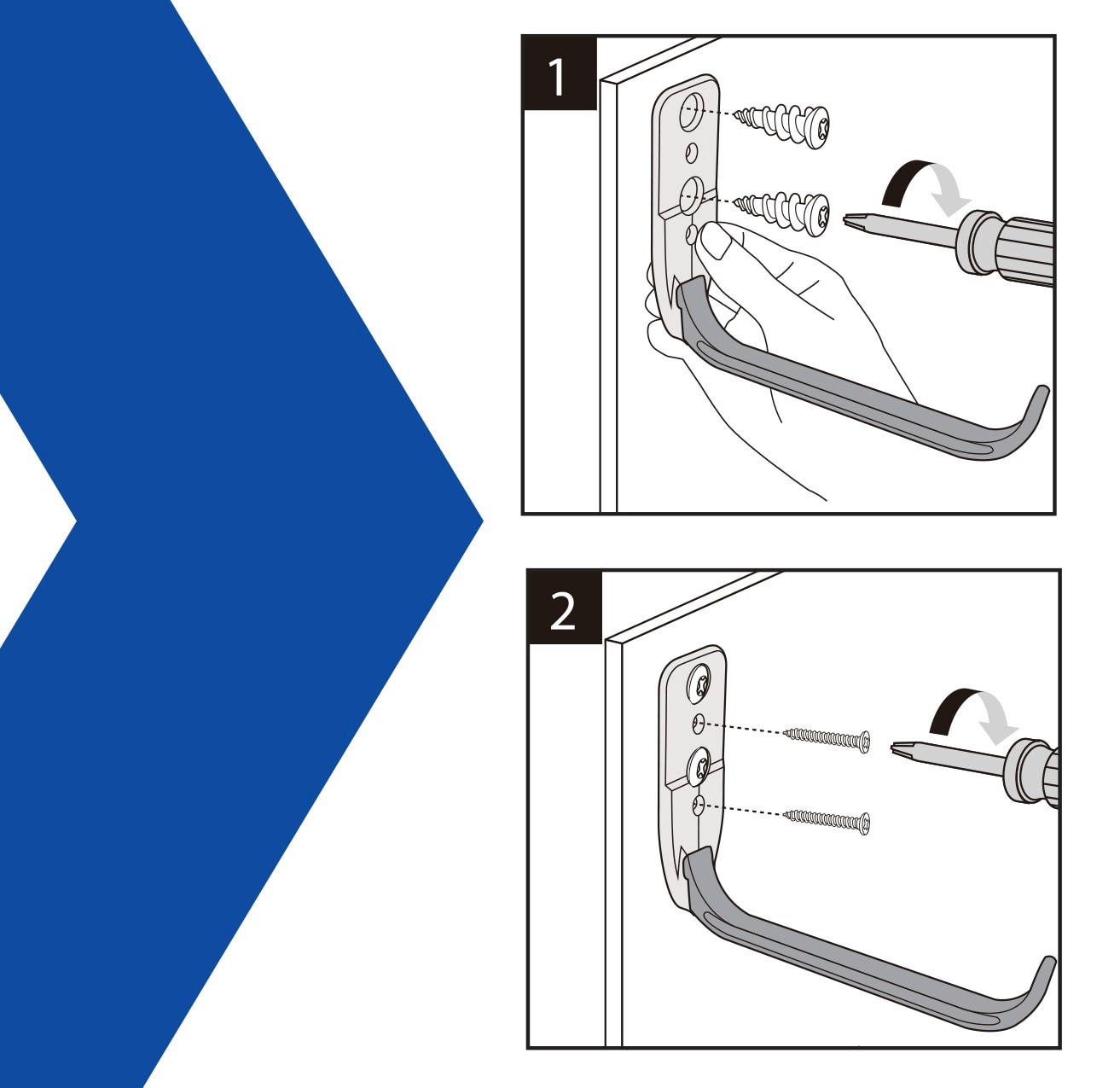 1

2