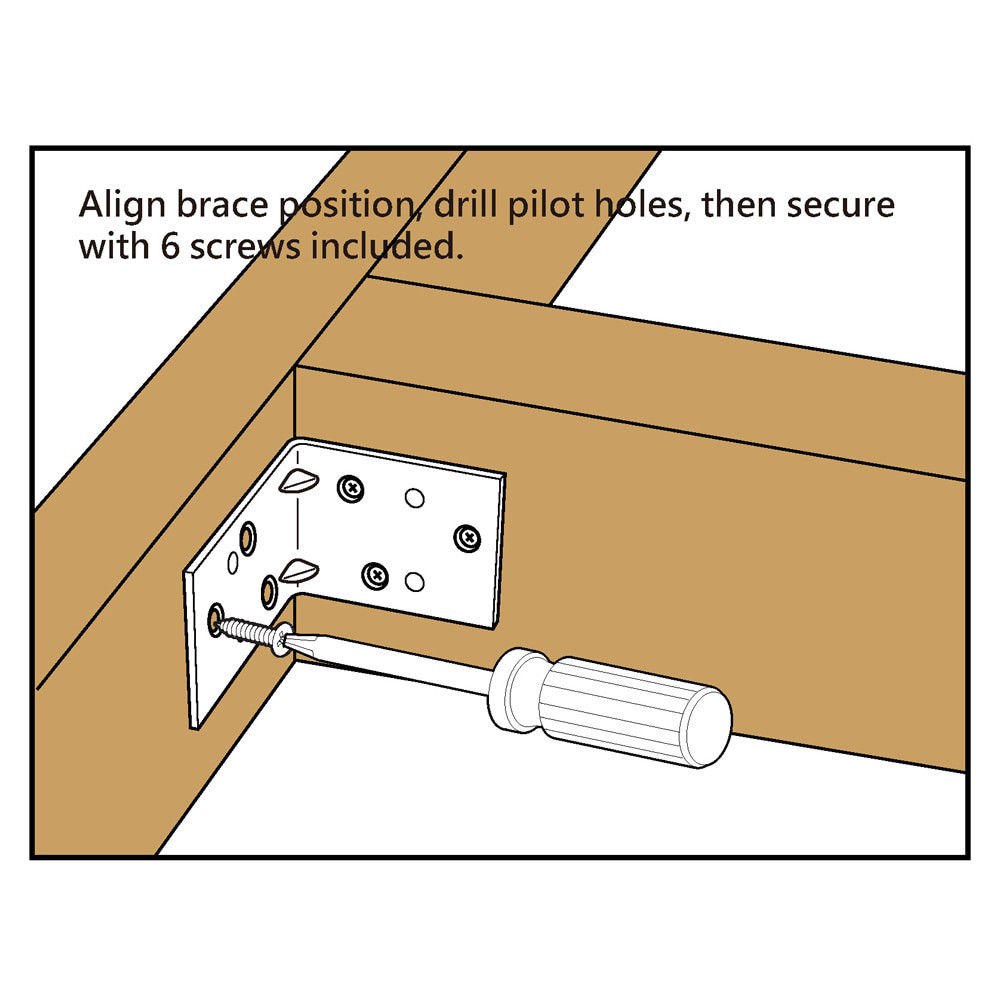 Align brace position, drill pilot holes, then secure with 6 screws included.