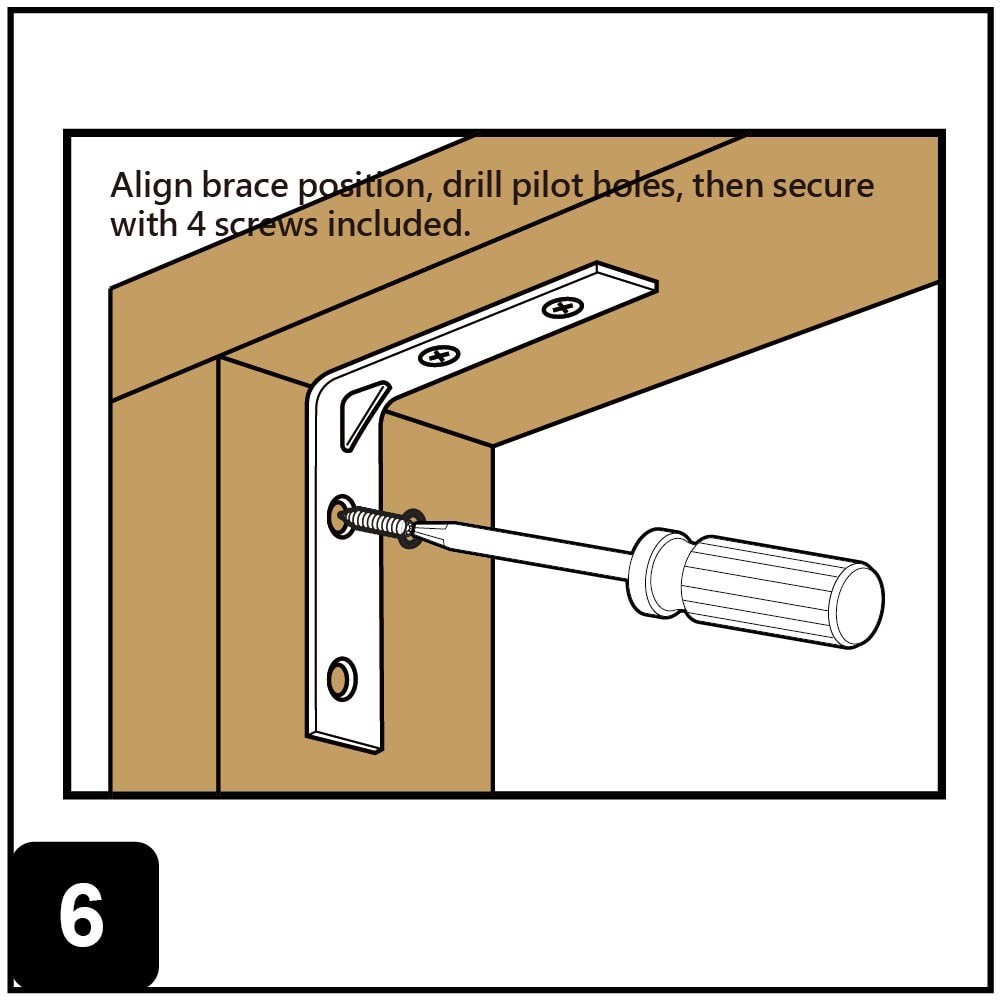 Align brace position, drill pilot holes, then secure with 4 screws included.

6