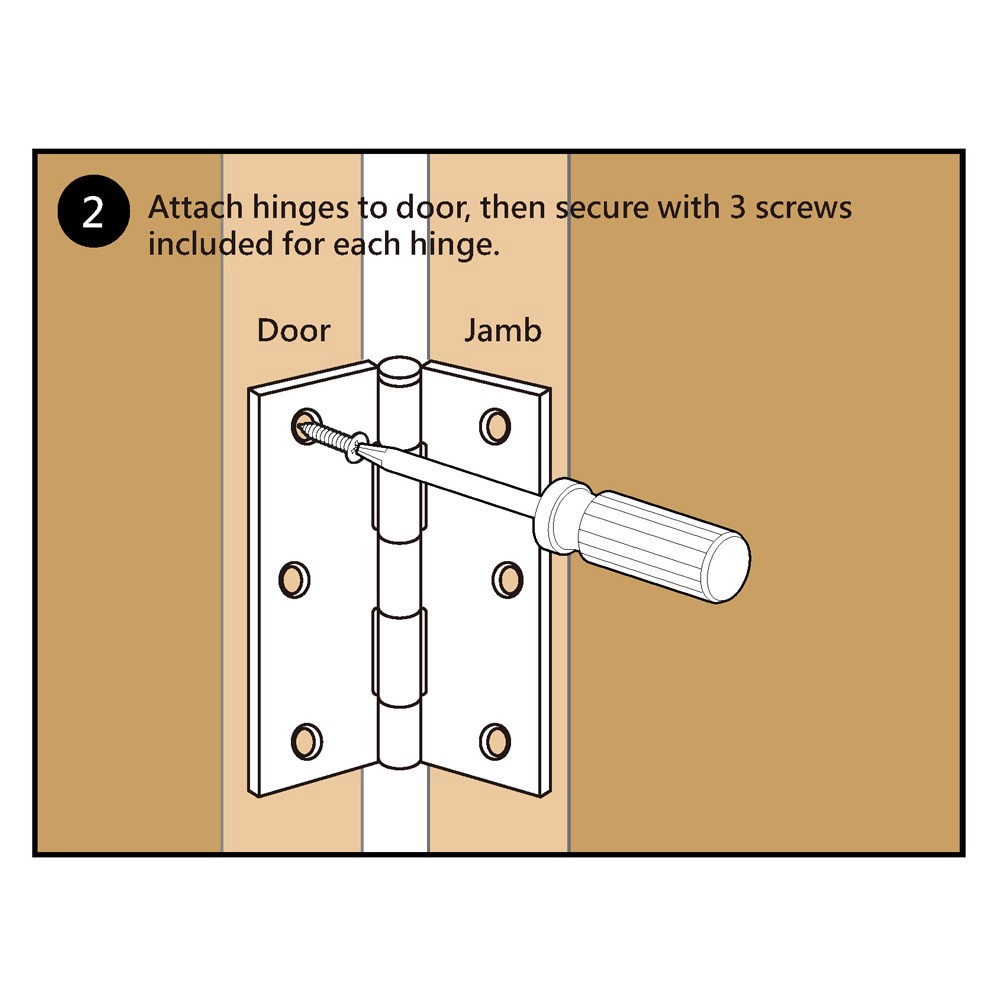 2 Attach hinges to door, then secure with 3 screws included for each hinge.

Door

Jamb