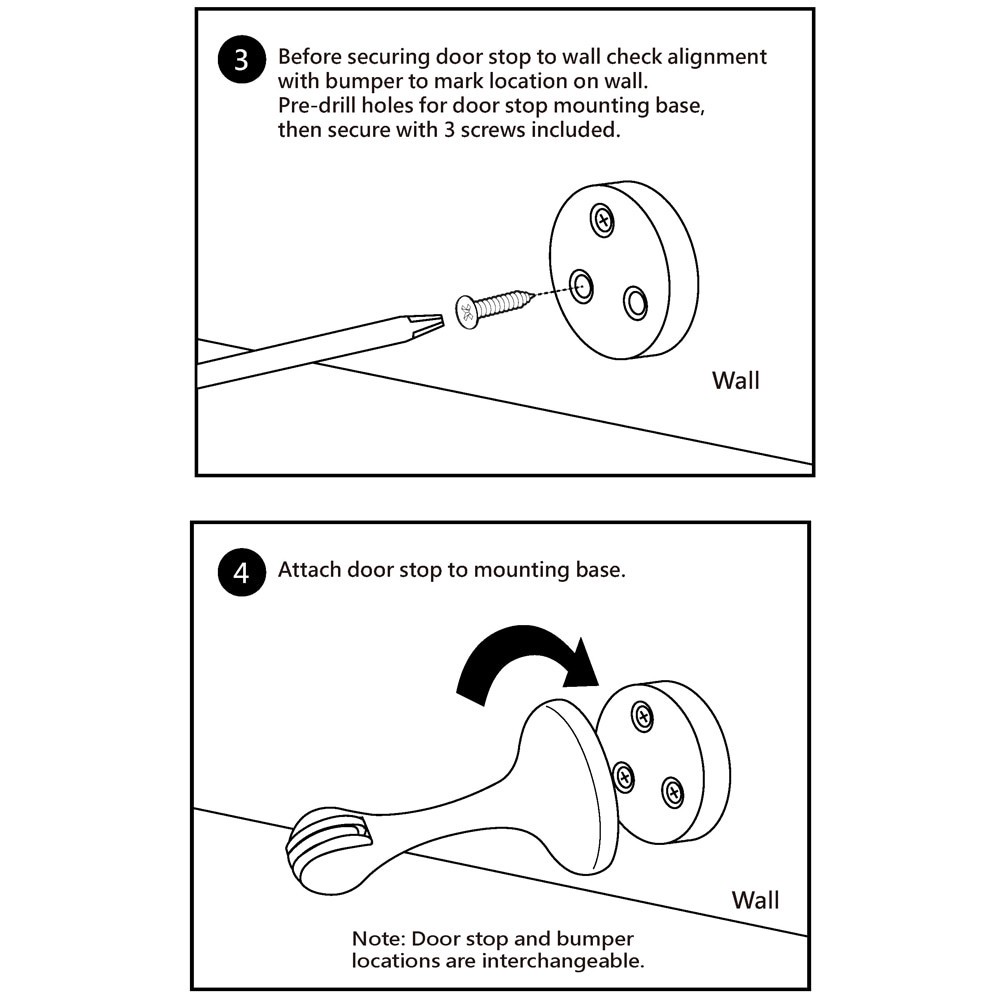 3 Before securing door stop to wall check alignment with bumper to mark location on wall.
Pre-drill holes for door stop mounting base, then secure with 3 screws included.

Wall

4 Attach door stop to mounting base.

Wall

Note: Door stop and bumper locations are interchangeable.