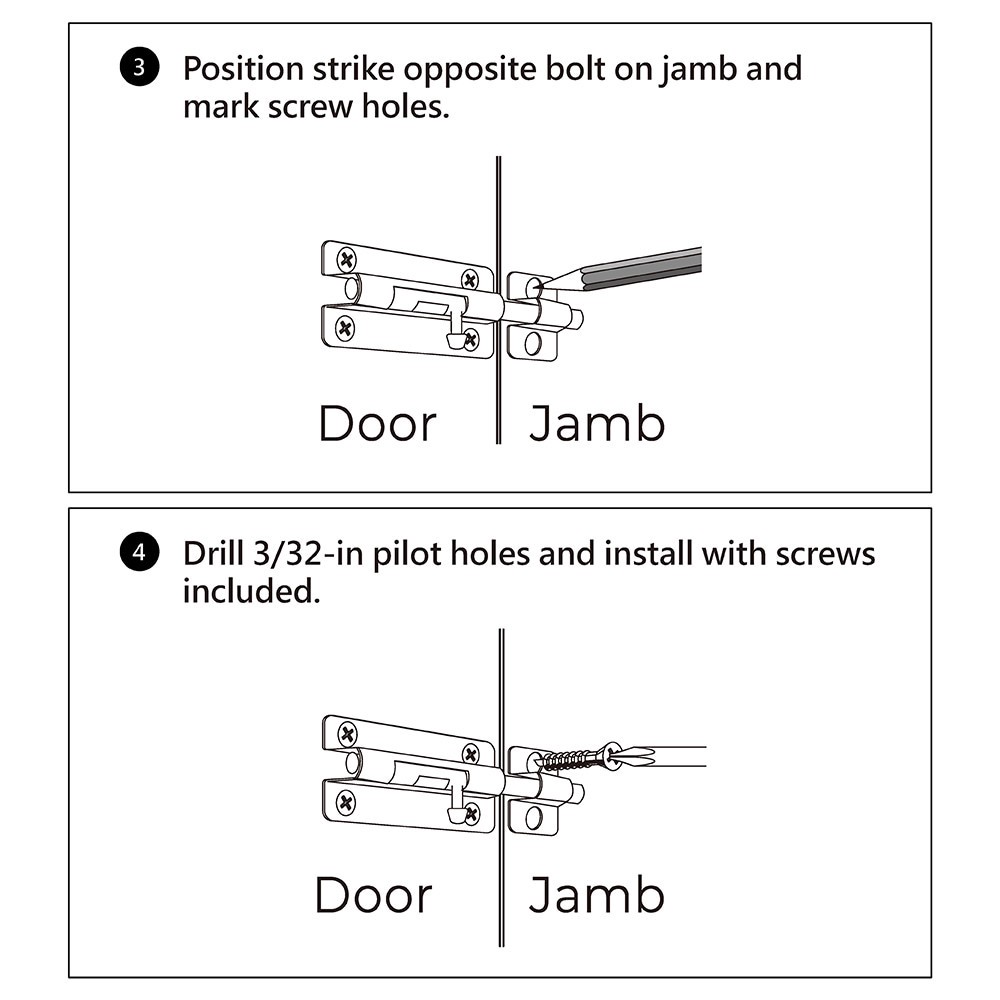 3 Position strike opposite bolt on jamb and mark screw holes.

Door

Jamb

4 Drill 3/32-in pilot holes and install with screws included.

Door

Jamb