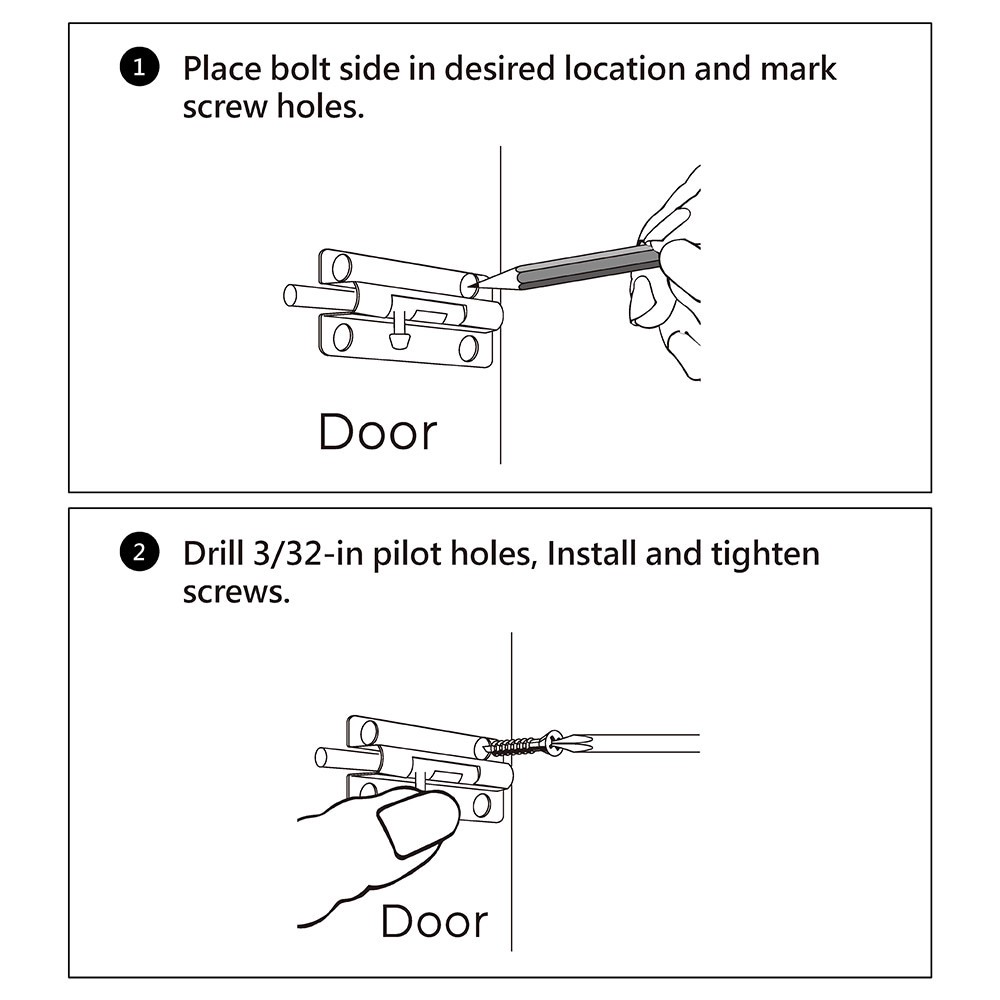 1 Place bolt side in desired location and mark screw holes.

Door

2 Drill 3/32-in pilot holes, Install and tighten screws.

Door