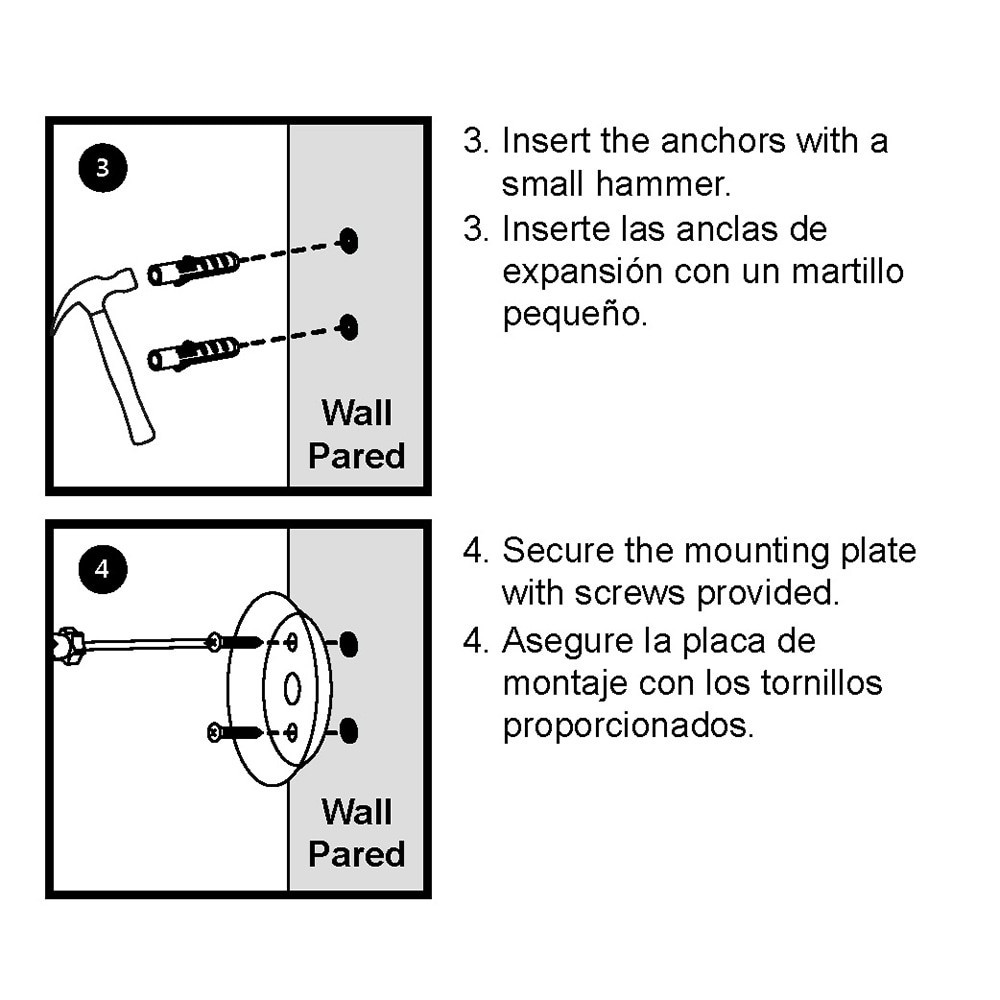 3

Wall
Pared

3. Insert the anchors with a small hammer.

3. Inserte las anclas de expansión con un martillo pequeño.

4

Wall
Pared

4. Secure the mounting plate with screws provided.

4. Asegure la placa de montaje con los tornillos proporcionados.