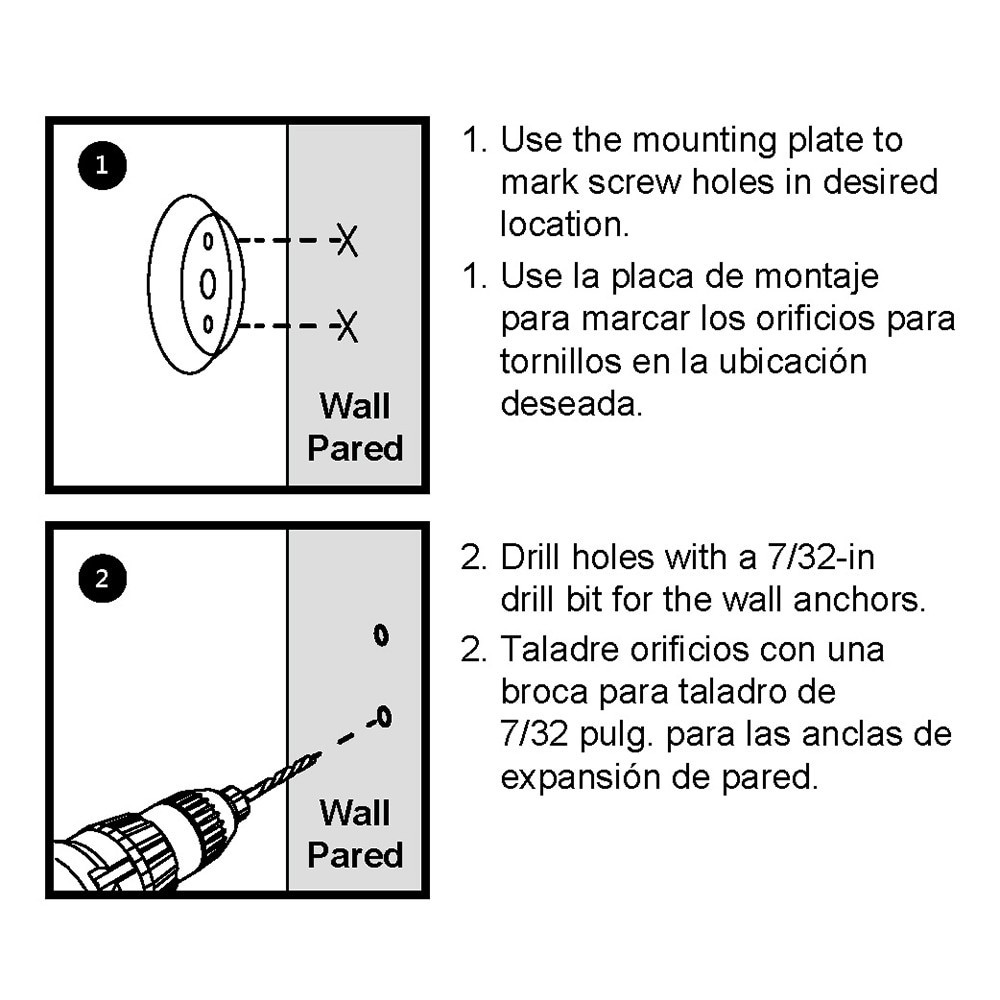 1

Wall
Pared

1. Use the mounting plate to mark screw holes in desired location.

1. Use la placa de montaje para marcar los orificios para tornillos en la ubicación deseada.

2

Wall
Pared

2. Drill holes with a 7/32-in drill bit for the wall anchors.

2. Taladre orificios con una broca para taladro de 7/32 pulg. para las anclas de expansión de pared.