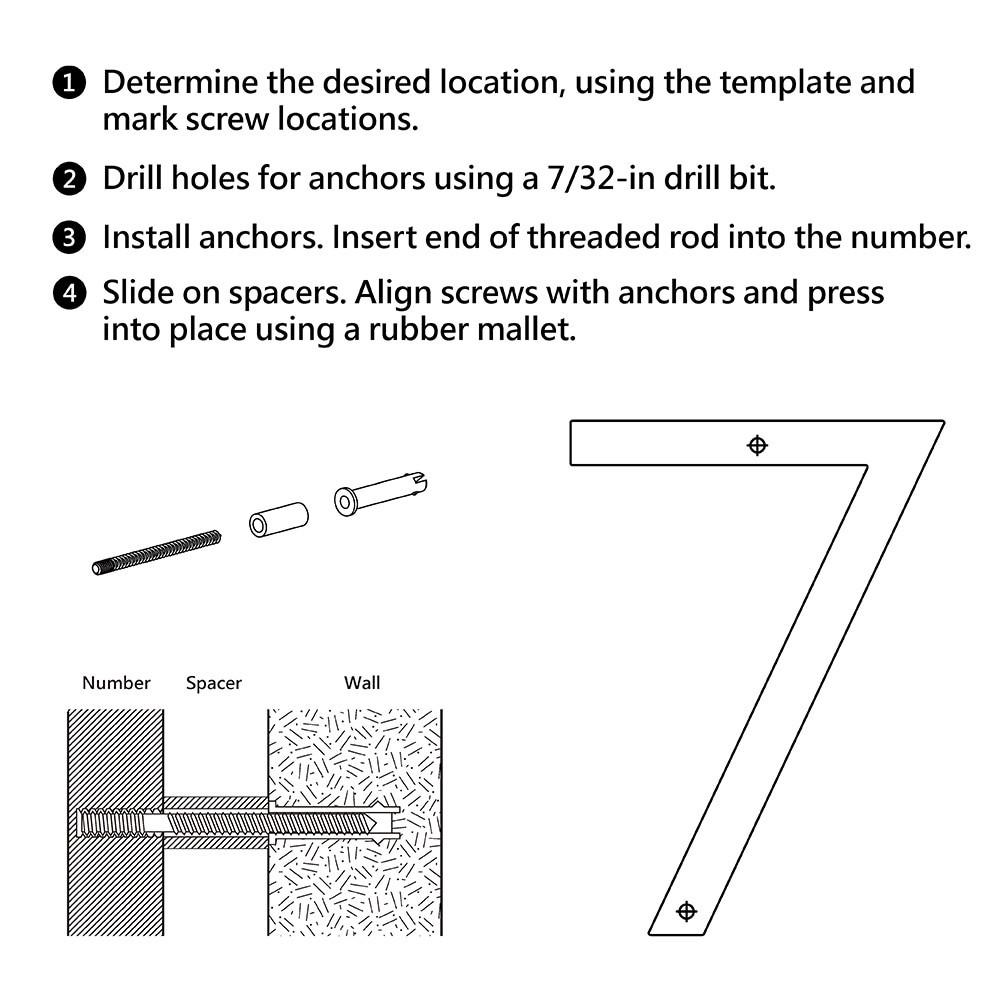 ❶ Determine the desired location, using the template and mark screw locations.

❷ Drill holes for anchors using a 7/32-in drill bit.

❸ Install anchors. Insert end of threaded rod into the number.

❹ Slide on spacers. Align screws with anchors and press into place using a rubber mallet.

Number Spacer Wall