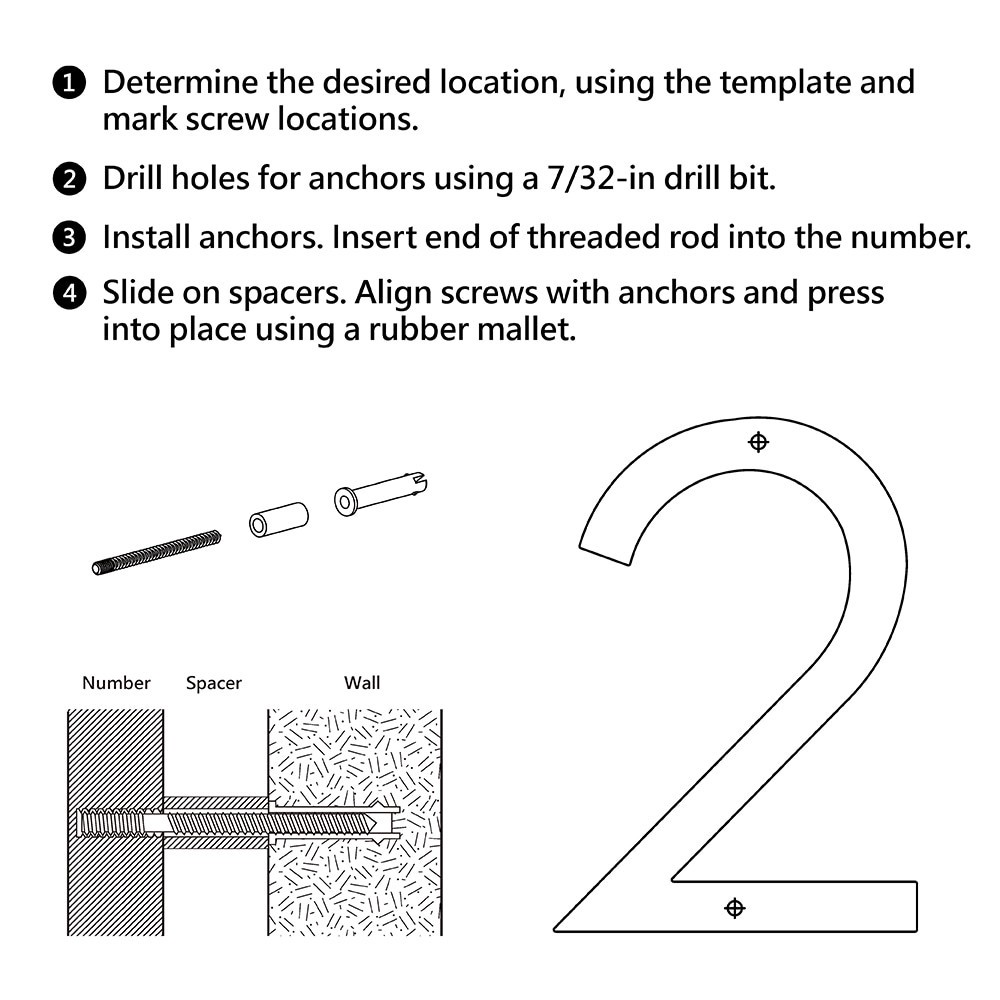 ❶ Determine the desired location, using the template and mark screw locations.

❷ Drill holes for anchors using a 7/32-in drill bit.

❸ Install anchors. Insert end of threaded rod into the number.

❹ Slide on spacers. Align screws with anchors and press into place using a rubber mallet.

Number Spacer Wall

2