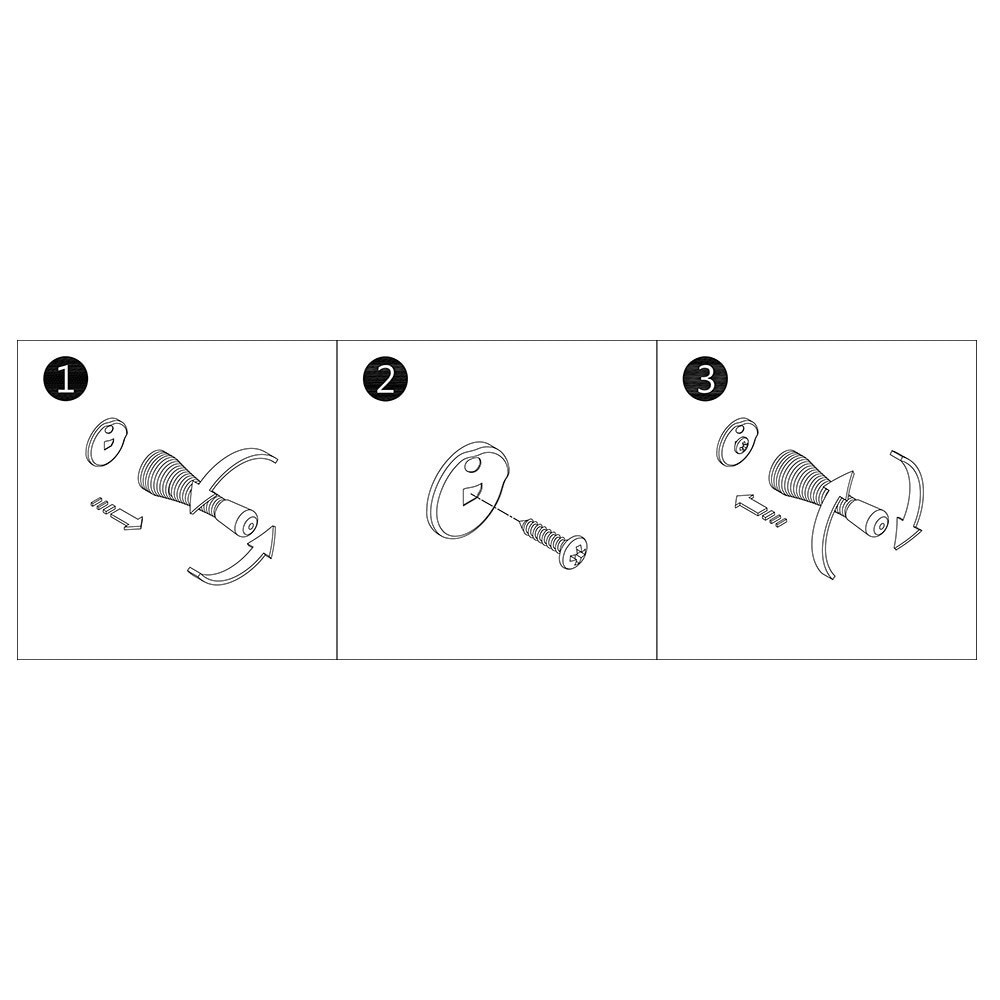 1

2

3