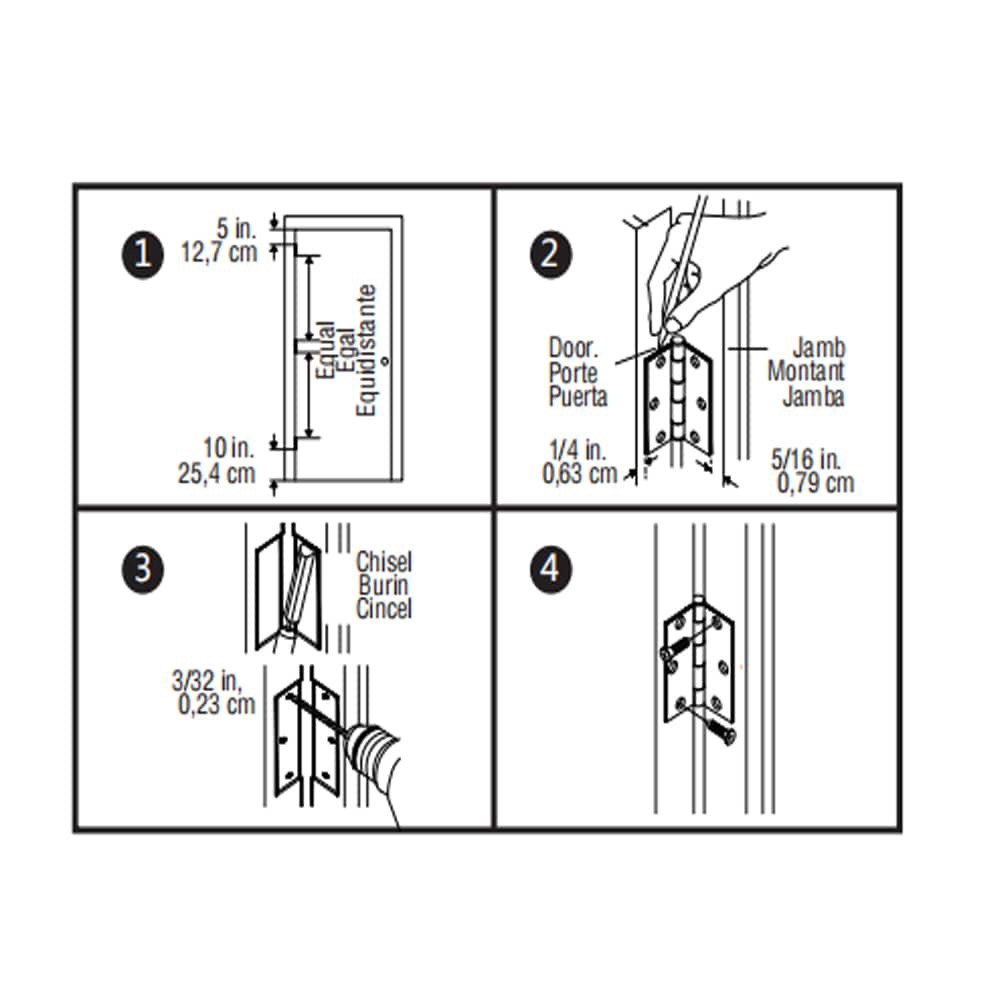 1
5 in.
12,7 cm
Equal
Egal
Equidistante
10 in.
25,4 cm

2
Door.
Porte
Puerta
Jamb
Montant
Jamba
1/4 in.
0,63 cm
5/16 in.
0,79 cm

3
Chisel
Burin
Cincel
3/32 in,
0,23 cm

4