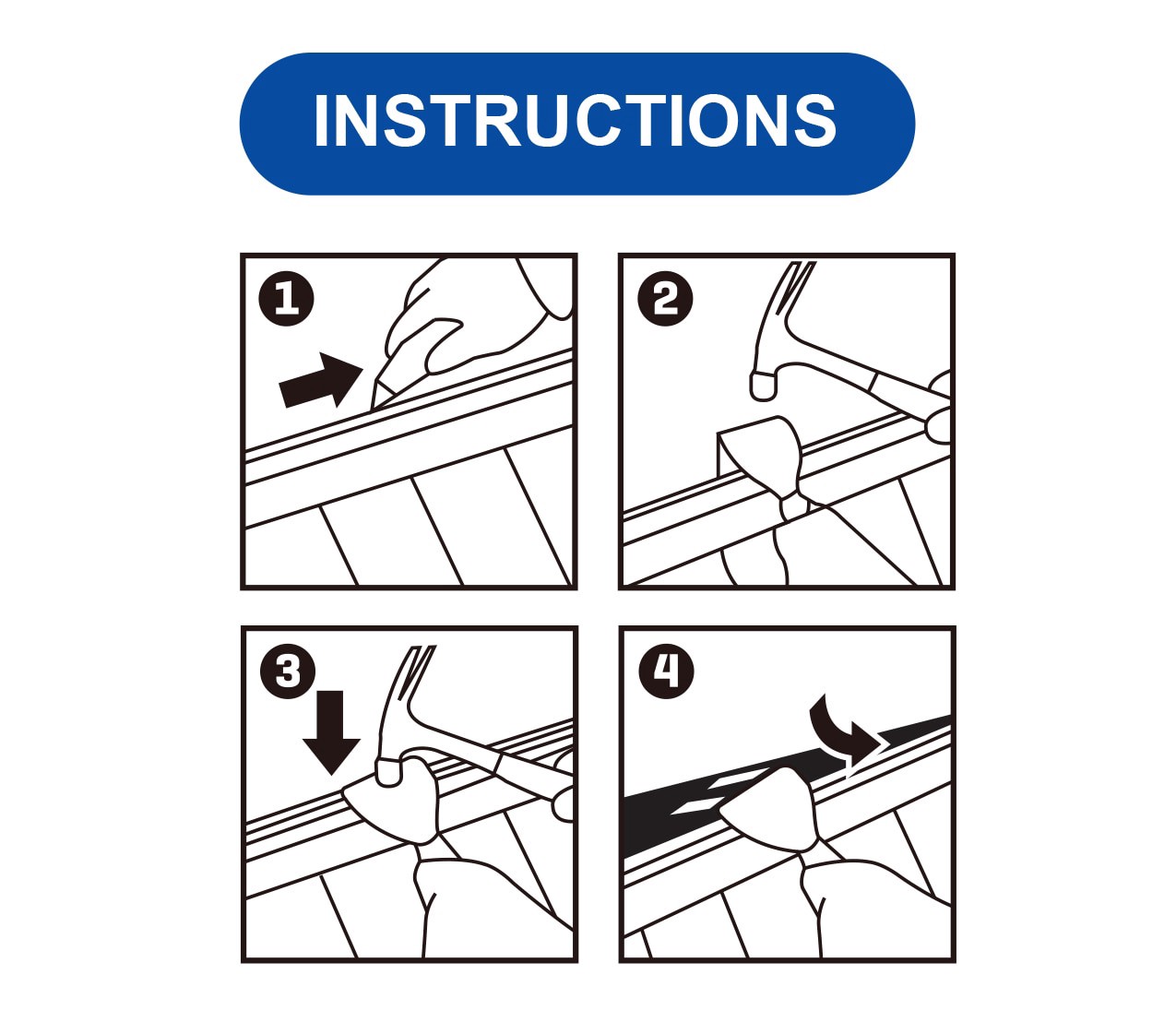 INSTRUCTIONS

1

2

3

4