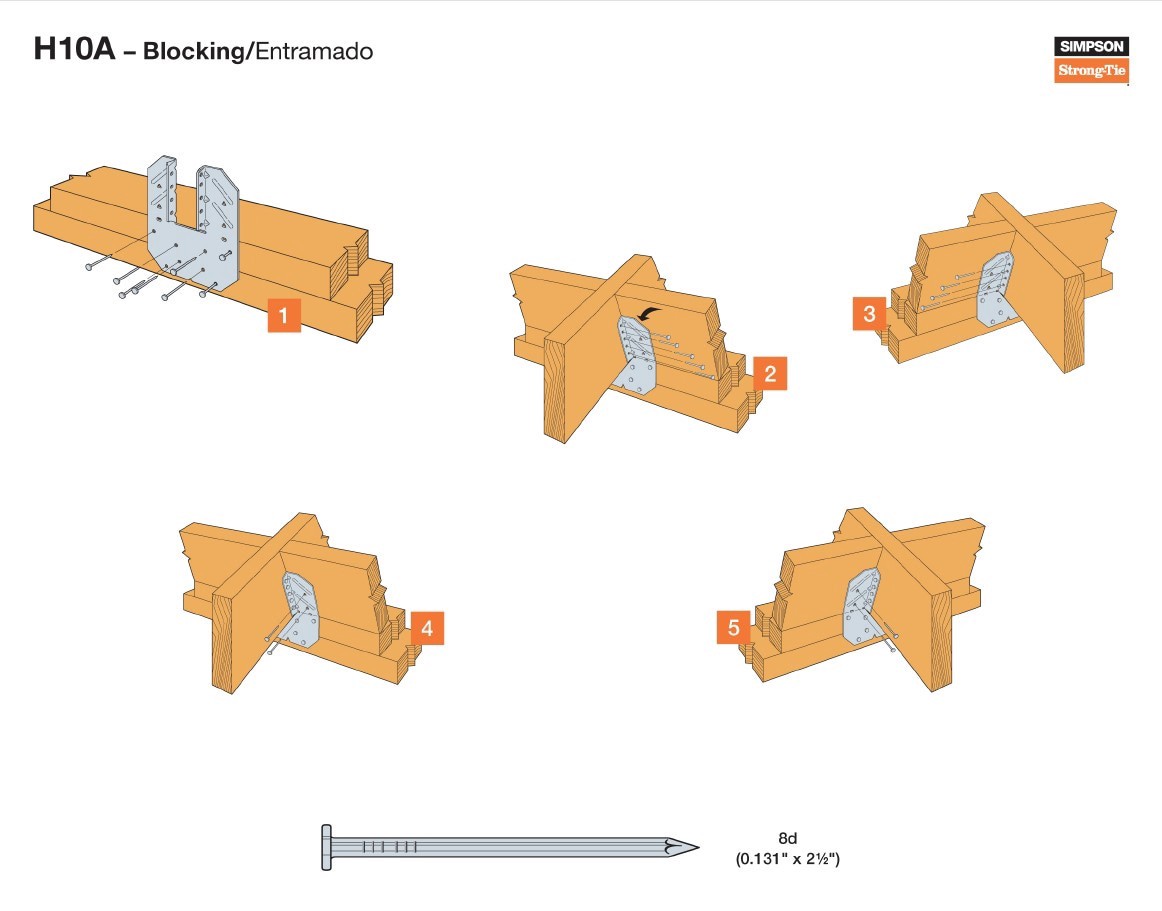 H10A – Blocking/Entramado

SIMPSON
Strong-Tie

1

2

3

4

5

8d
(0.131" x 2½")