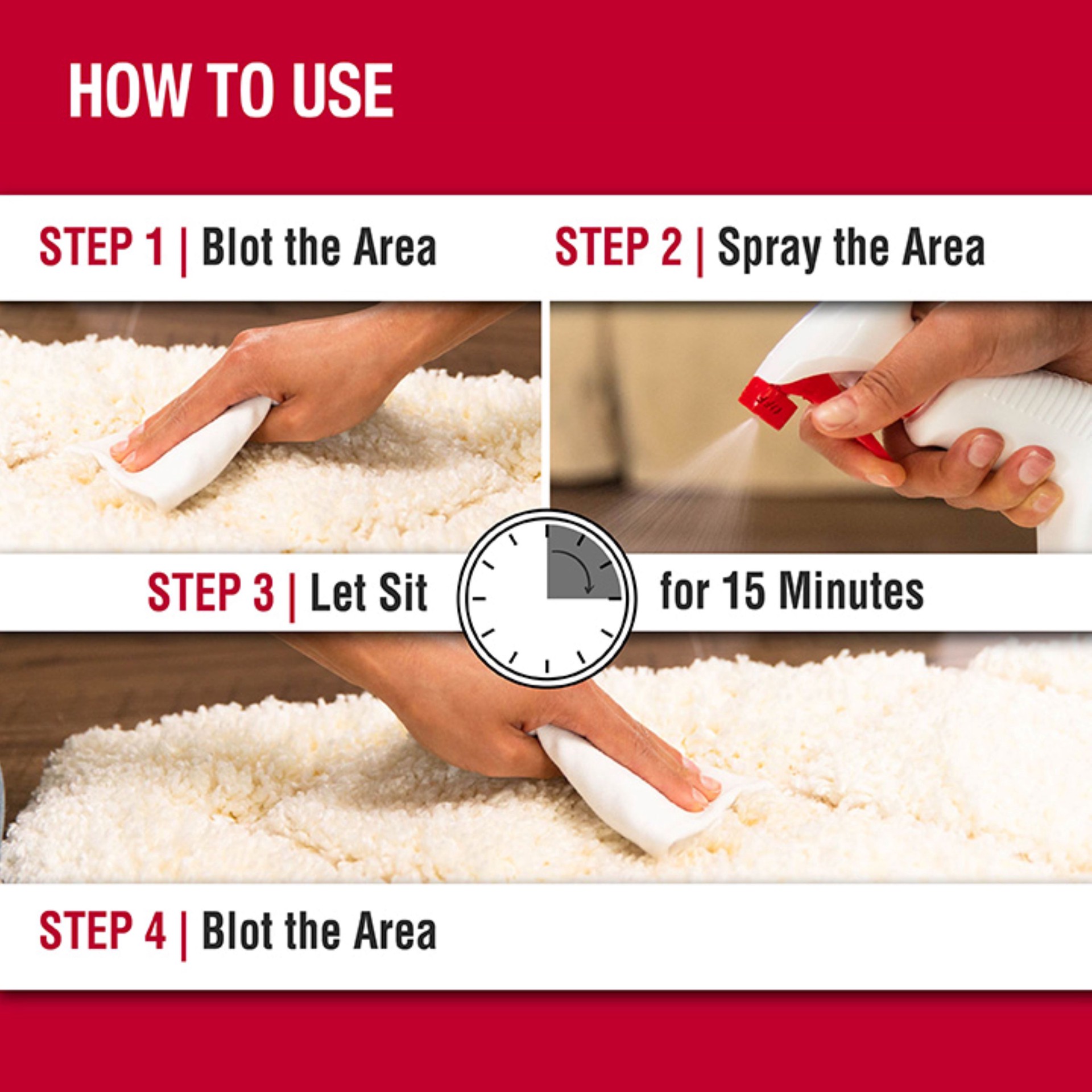 HOW TO USE

STEP 1 | Blot the Area

STEP 2 | Spray the Area

STEP 3 | Let Sit for 15 Minutes

STEP 4 | Blot the Area