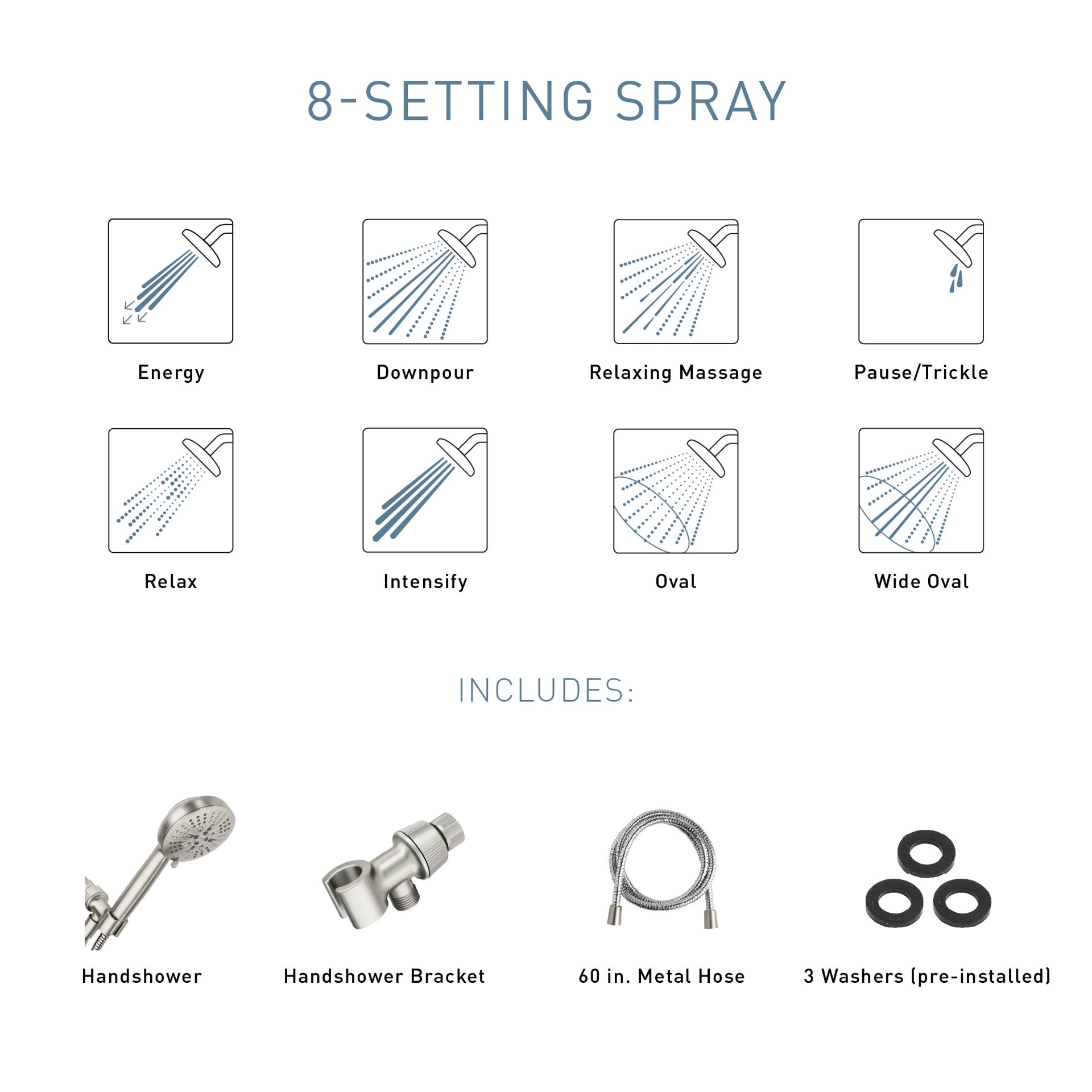 8-SETTING SPRAY

Energy

Downpour

Relaxing Massage

Pause/Trickle

Relax

Intensify

Oval

Wide Oval

INCLUDES:

Handshower

Handshower Bracket

60 in. Metal Hose

3 Washers (pre-installed)