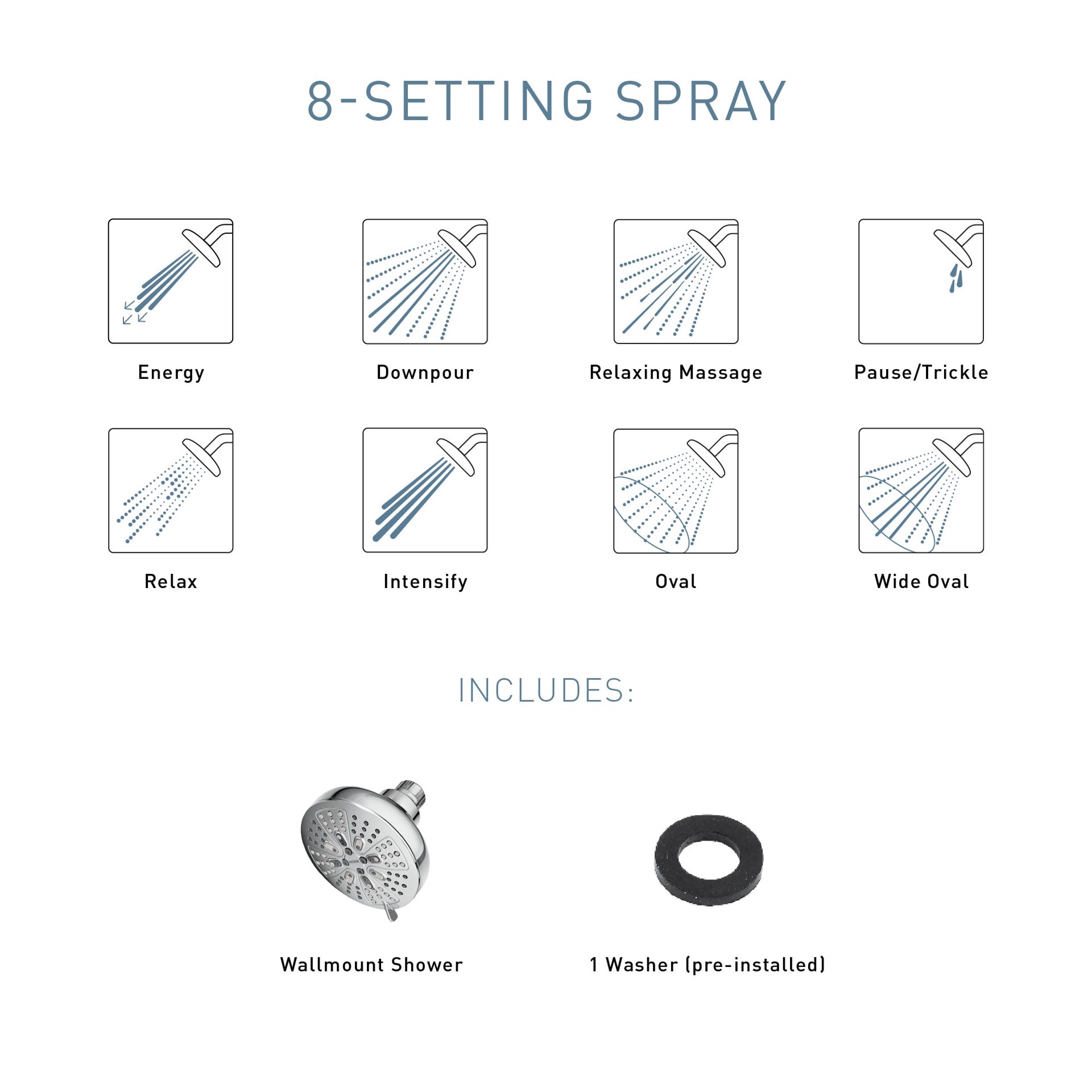 8-SETTING SPRAY

Energy

Downpour

Relaxing Massage

Pause/Trickle

Relax

Intensify

Oval

Wide Oval

INCLUDES:

Wallmount Shower

1 Washer (pre-installed)