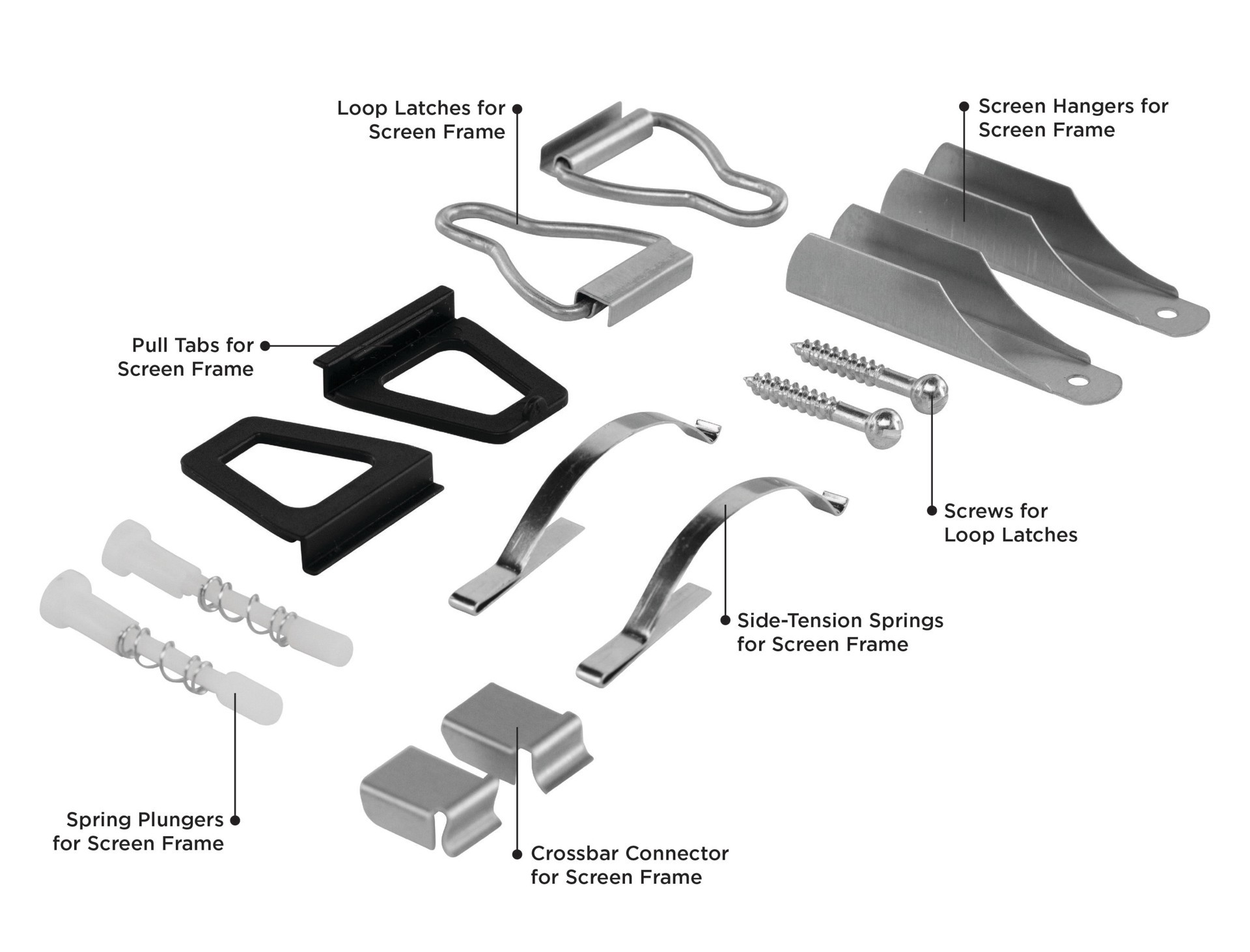 Loop Latches for Screen Frame

Screen Hangers for Screen Frame

Pull Tabs for Screen Frame

Screws for Loop Latches

Side-Tension Springs for Screen Frame

Spring Plungers for Screen Frame

Crossbar Connector for Screen Frame