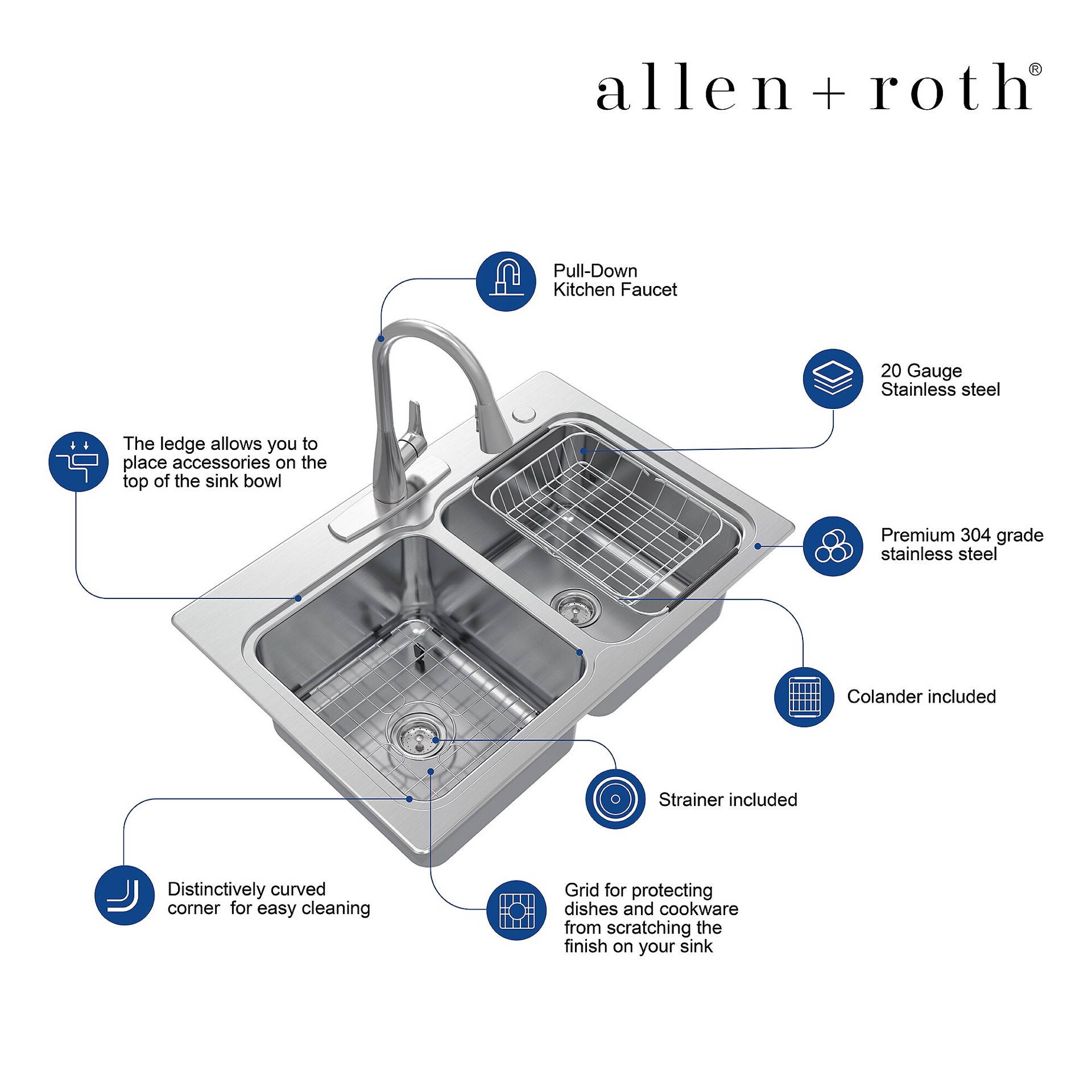 allen + roth®

Pull-Down Kitchen Faucet

20 Gauge Stainless steel

The ledge allows you to place accessories on the top of the sink bowl

Premium 304 grade stainless steel

Colander included

Strainer included

Distinctively curved corner for easy cleaning

Grid for protecting dishes and cookware from scratching the finish on your sink