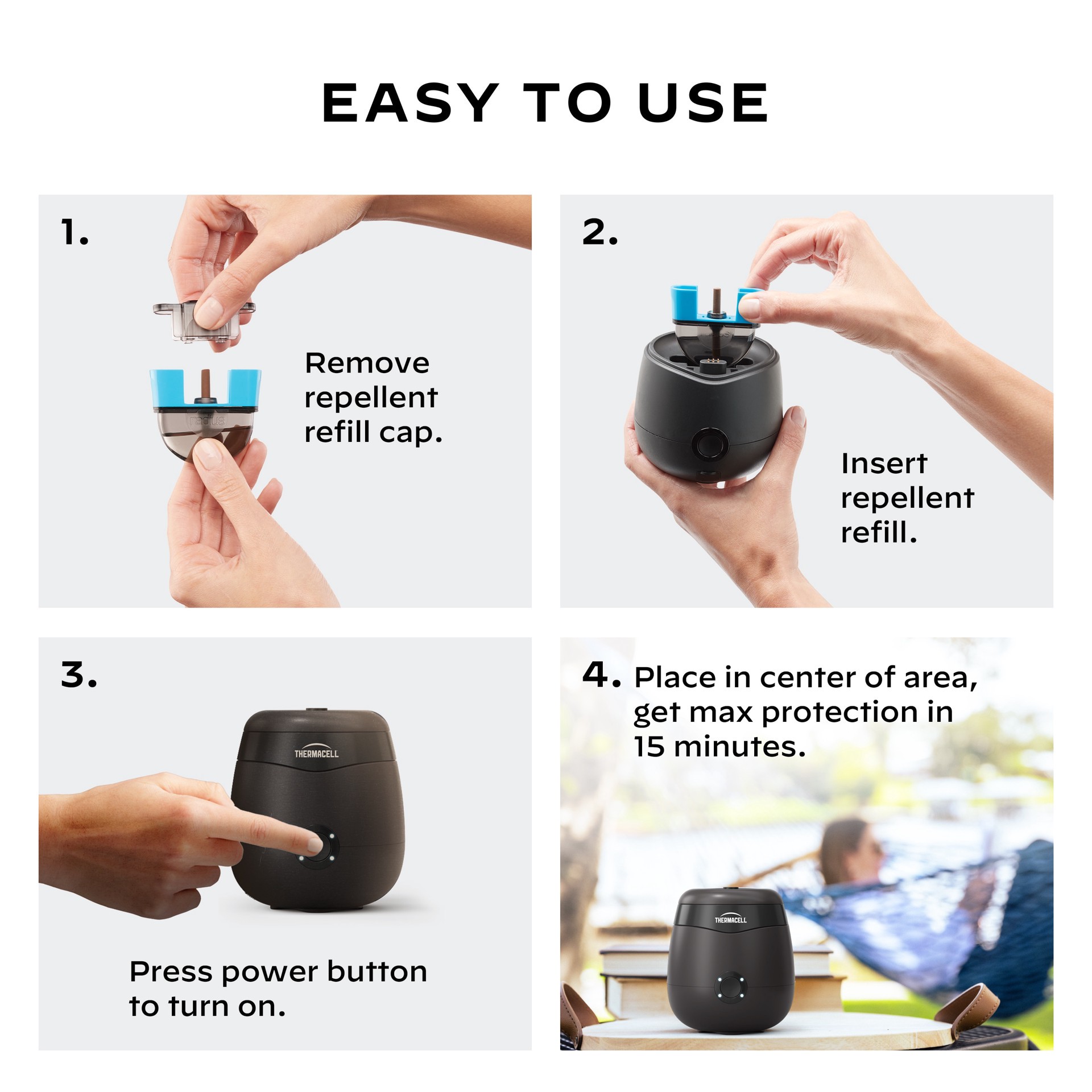 EASY TO USE

1.

radius

Remove repellent refill cap.

2.

Insert repellent refill.

3.

THERMACELL

Press power button to turn on.

4. Place in center of area, get max protection in 15 minutes.

THERMACELL