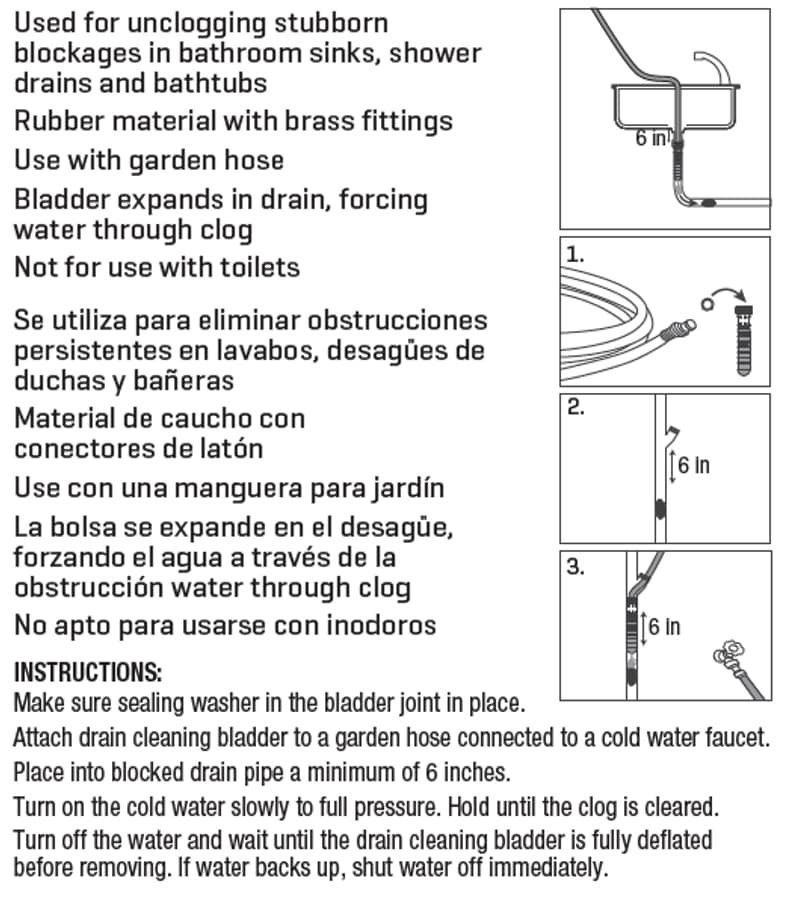 Used for unclogging stubborn blockages in bathroom sinks, shower drains and bathtubs

Rubber material with brass fittings

Use with garden hose

Bladder expands in drain, forcing water through clog

Not for use with toilets

Se utiliza para eliminar obstrucciones persistentes en lavabos, desagües de duchas y bañeras

Material de caucho con conectores de latón

Use con una manguera para jardín

La bolsa se expande en el desagüe, forzando el agua a través de la obstrucción water through clog

No apto para usarse con inodoros

6 in

1.

2.

6 In

3.

6 In

INSTRUCTIONS:

Make sure sealing washer in the bladder joint in place.

Attach drain cleaning bladder to a garden hose connected to a cold water faucet.

Place into blocked drain pipe a minimum of 6 inches.

Turn on the cold water slowly to full pressure. Hold until the clog is cleared.

Turn off the water and wait until the drain cleaning bladder is fully deflated before removing. If water backs up, shut water off immediately.