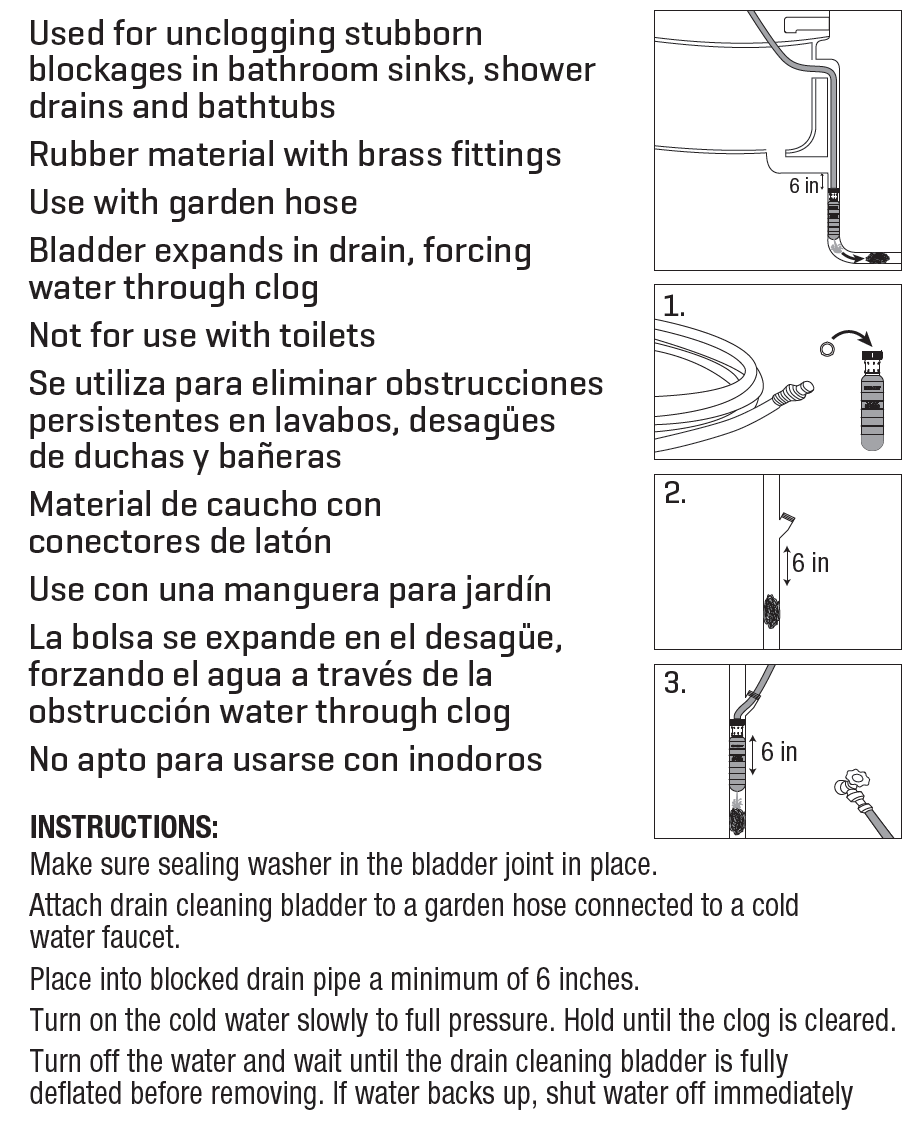 Used for unclogging stubborn blockages in bathroom sinks, shower drains and bathtubs

Rubber material with brass fittings

Use with garden hose

Bladder expands in drain, forcing water through clog

Not for use with toilets

Se utiliza para eliminar obstrucciones persistentes en lavabos, desagües de duchas y bañeras

Material de caucho con conectores de latón

Use con una manguera para jardín

La bolsa se expande en el desagüe, forzando el agua a través de la obstrucción water through clog

No apto para usarse con inodoros

6 in

1.

2.

6 in

3.

6 in

INSTRUCTIONS:

Make sure sealing washer in the bladder joint in place.

Attach drain cleaning bladder to a garden hose connected to a cold water faucet.

Place into blocked drain pipe a minimum of 6 inches.

Turn on the cold water slowly to full pressure. Hold until the clog is cleared.

Turn off the water and wait until the drain cleaning bladder is fully deflated before removing. If water backs up, shut water off immediately