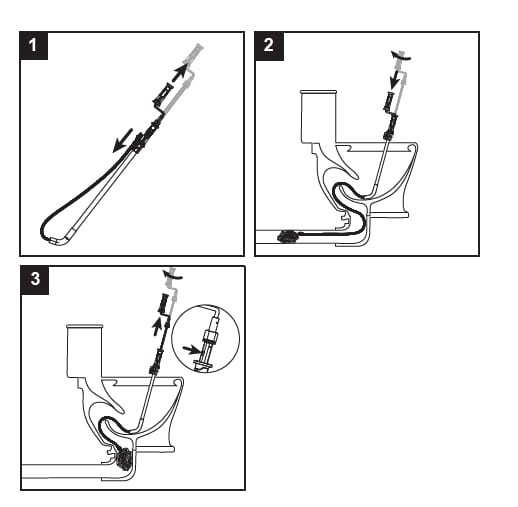 1

2

3