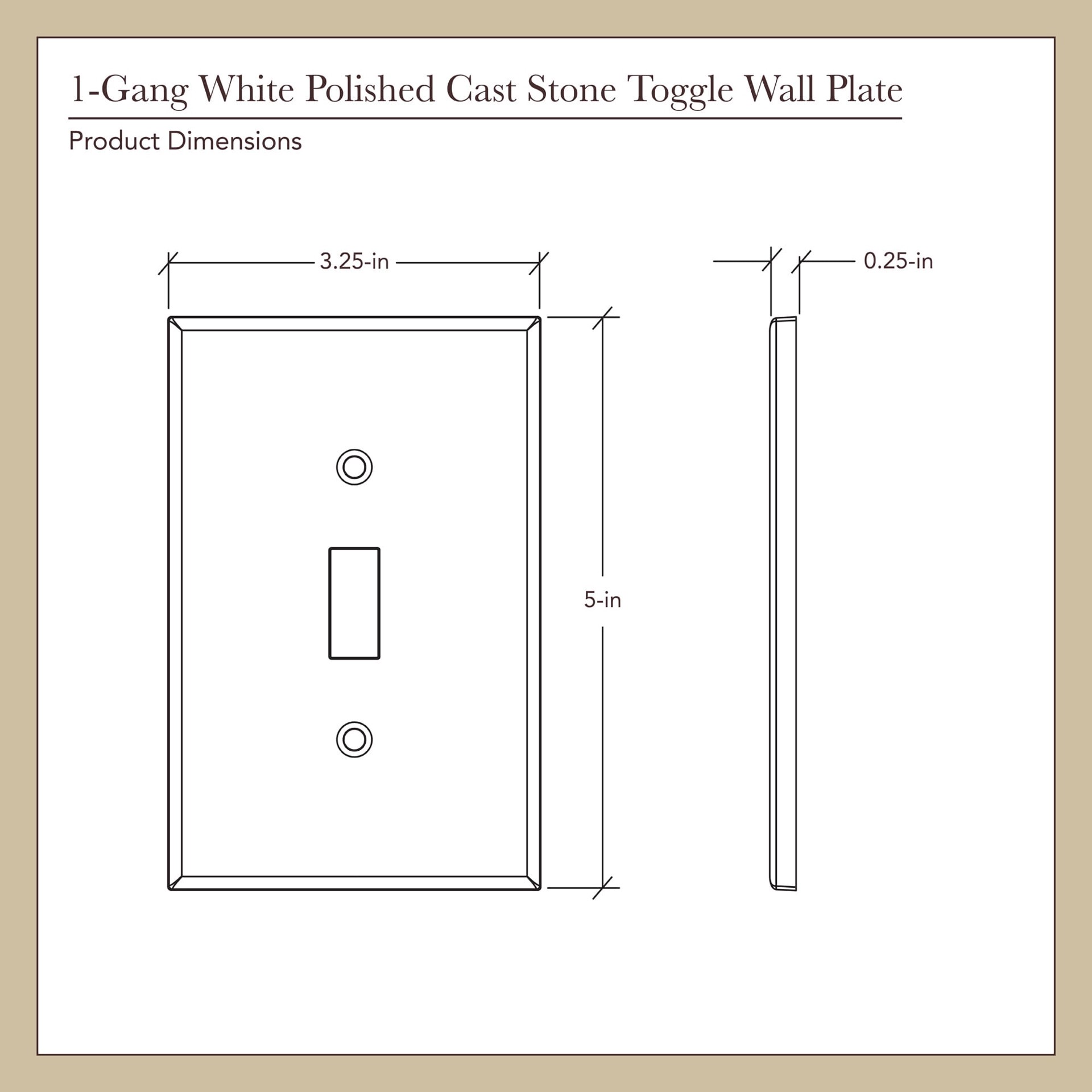 1-Gang White Polished Cast Stone Toggle Wall Plate

Product Dimensions

3.25-in

0.25-in

5-in