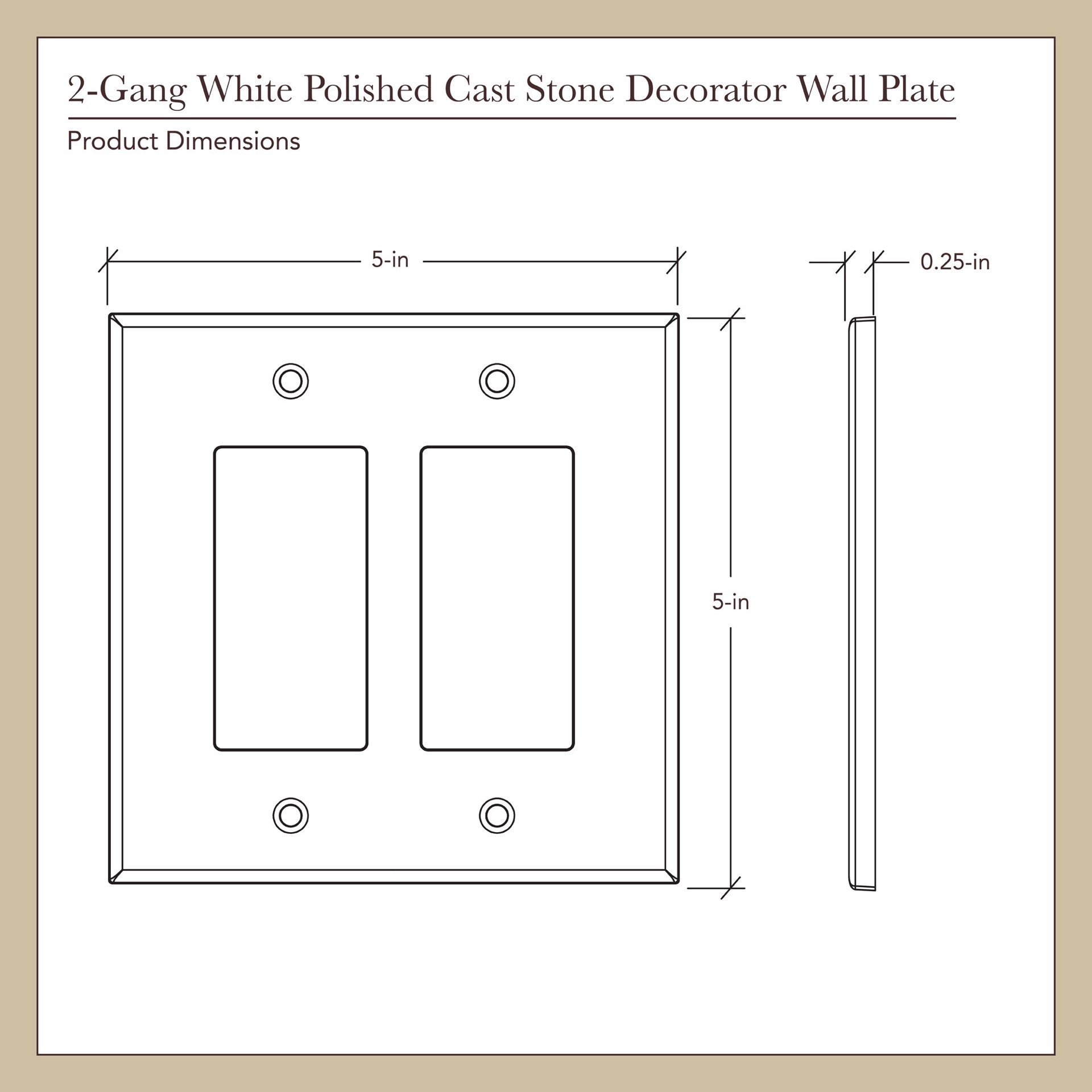 2-Gang White Polished Cast Stone Decorator Wall Plate

Product Dimensions

5-in

0.25-in

5-in