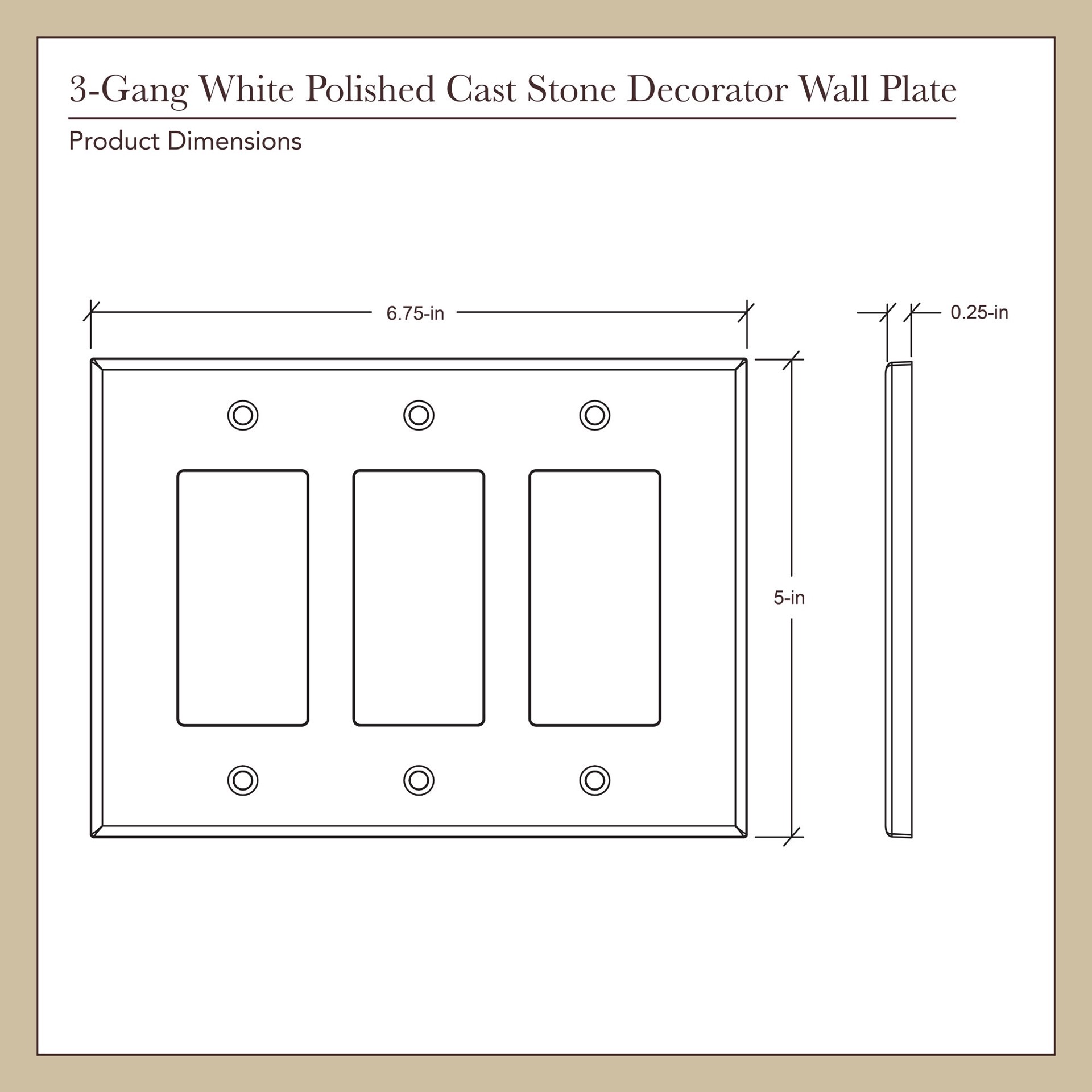 3-Gang White Polished Cast Stone Decorator Wall Plate

Product Dimensions

6.75-in

0.25-in

5-in