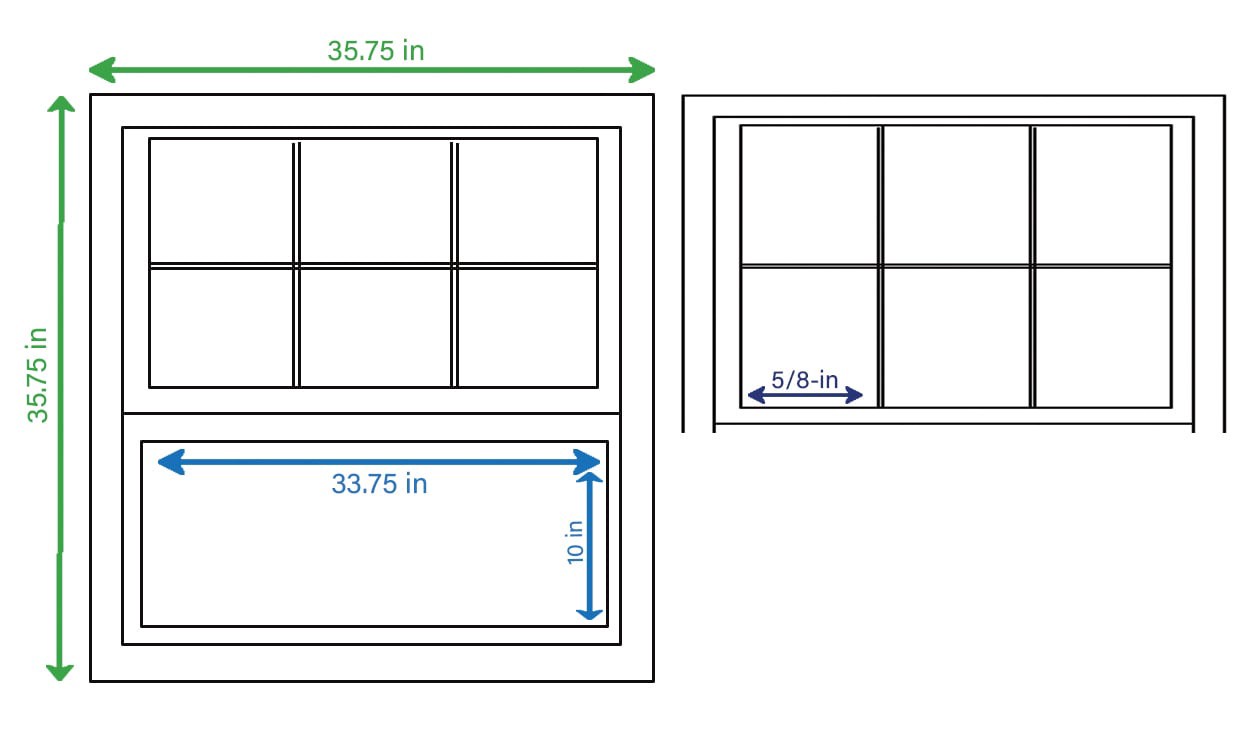 35.75 in

35.75 in

33.75 in

10 in

5/8-in