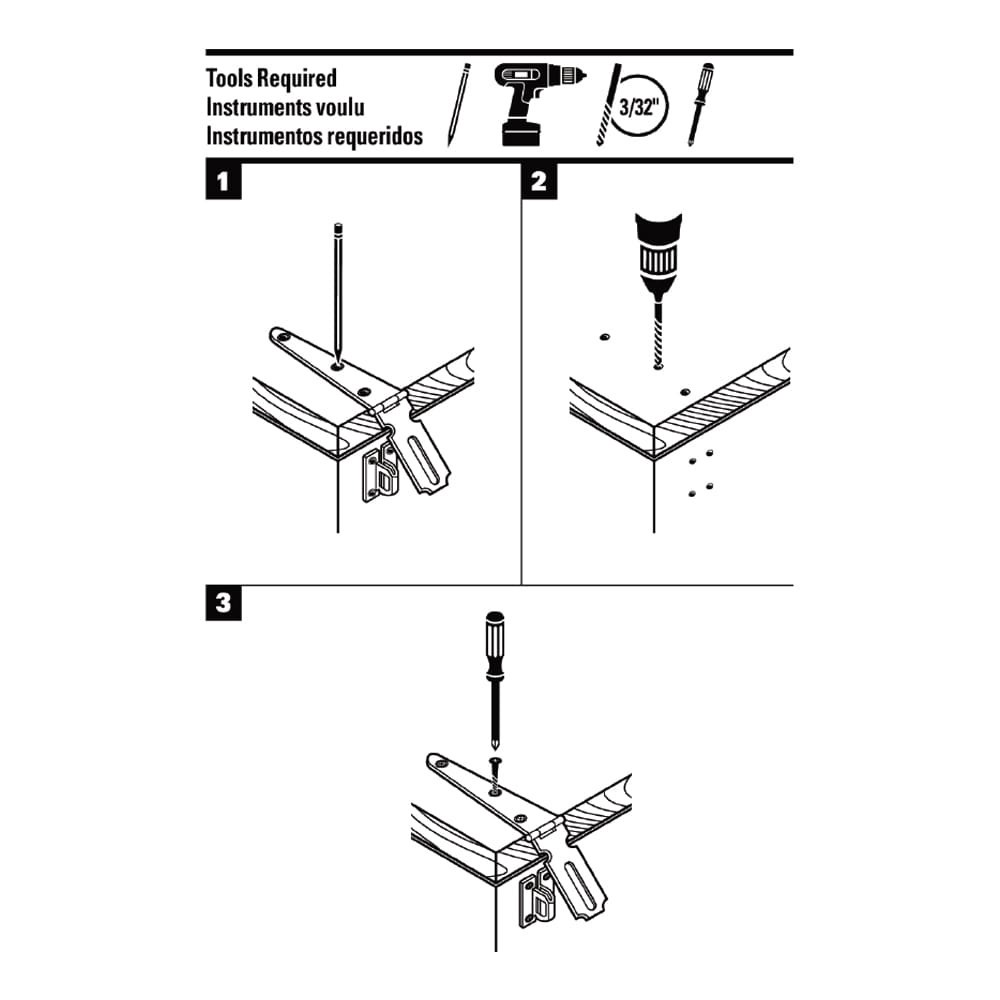 Tools Required
Instruments voulu
Instrumentos requeridos

3/32"

1

2

3