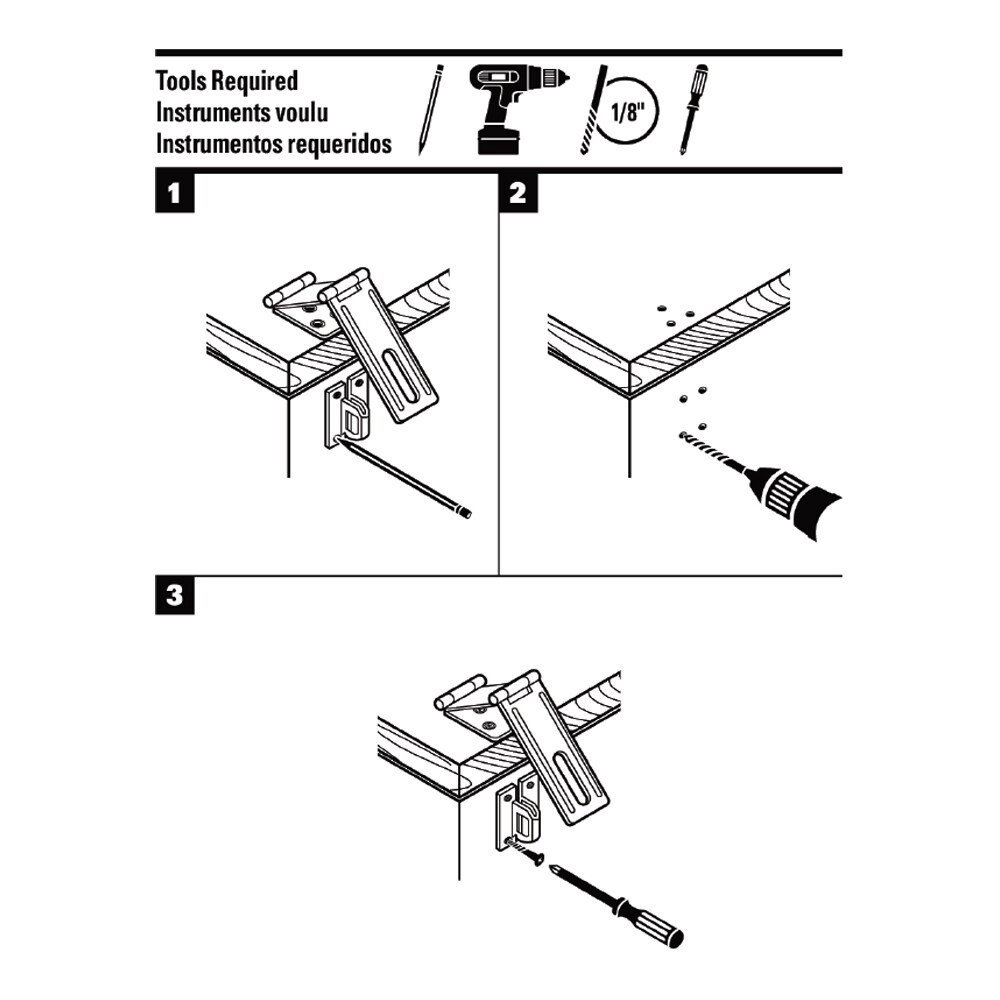 Tools Required
Instruments voulu
Instrumentos requeridos

1/8"

1

2

3