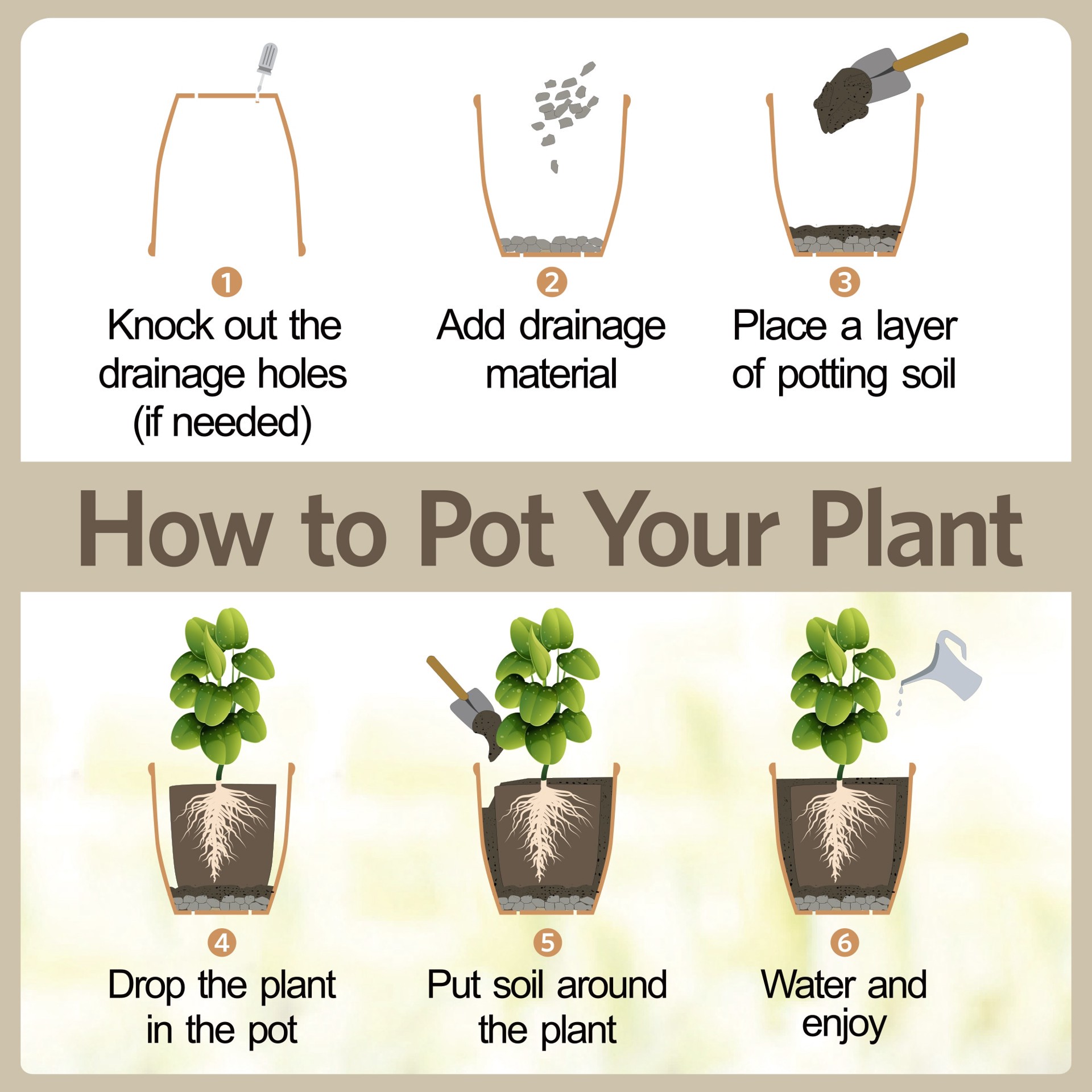 1
Knock out the drainage holes (if needed)

2
Add drainage material

3
Place a layer of potting soil

How to Pot Your Plant

4
Drop the plant in the pot

5
Put soil around the plant

6
Water and enjoy