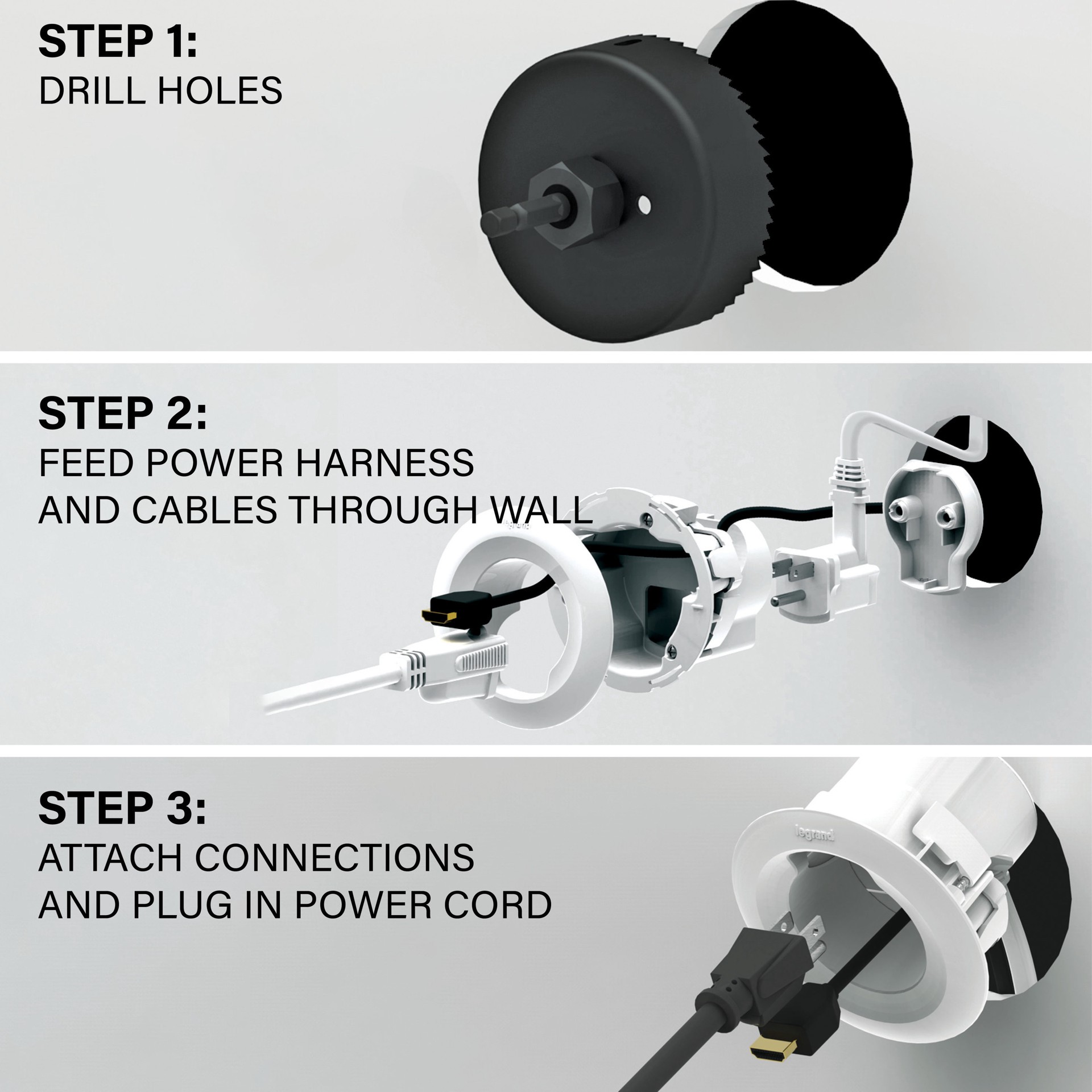 STEP 1:
DRILL HOLES

STEP 2:
FEED POWER HARNESS AND CABLES THROUGH WALL

legrand

STEP 3:
ATTACH CONNECTIONS AND PLUG IN POWER CORD

legrand