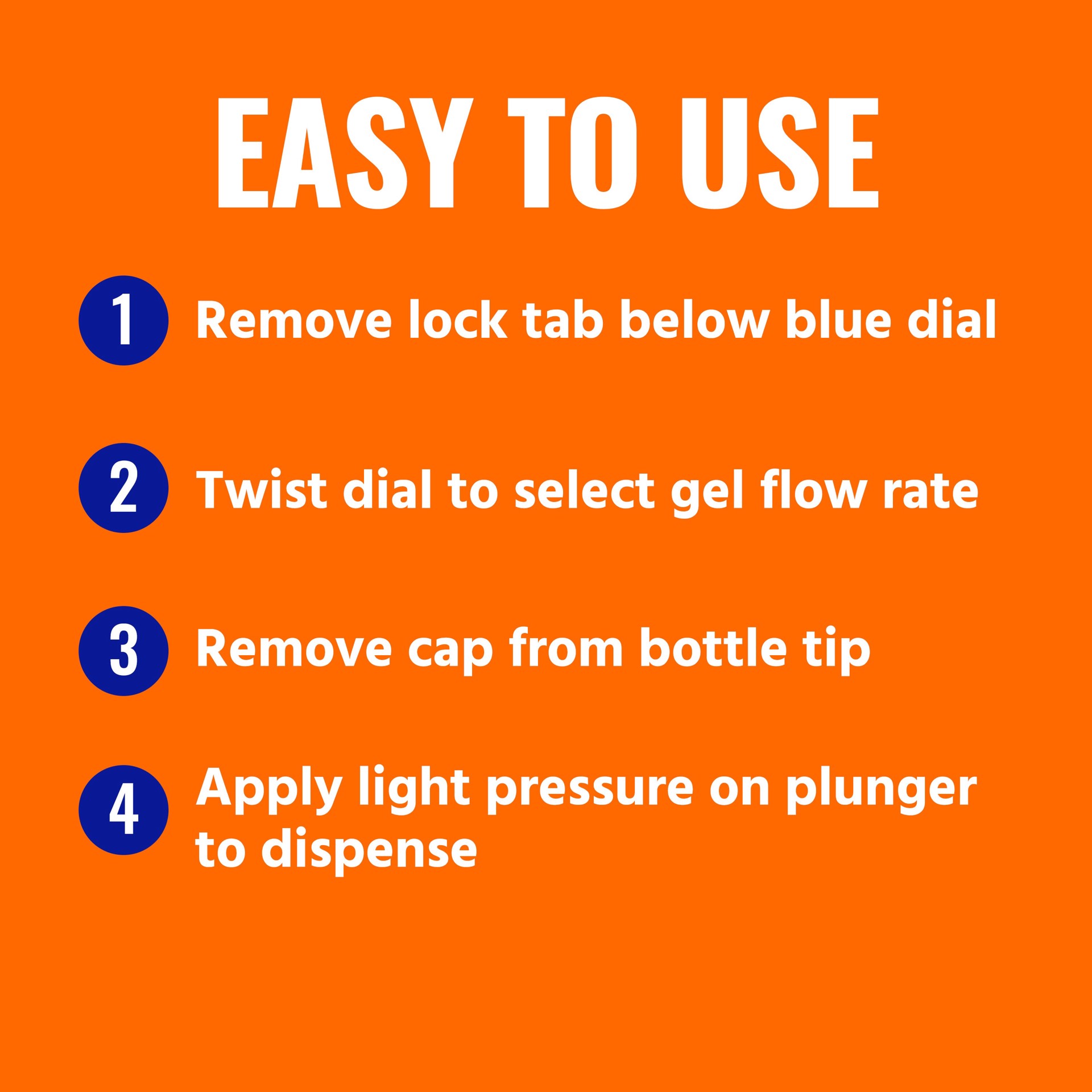 EASY TO USE

1 Remove lock tab below blue dial

2 Twist dial to select gel flow rate

3 Remove cap from bottle tip

4 Apply light pressure on plunger to dispense