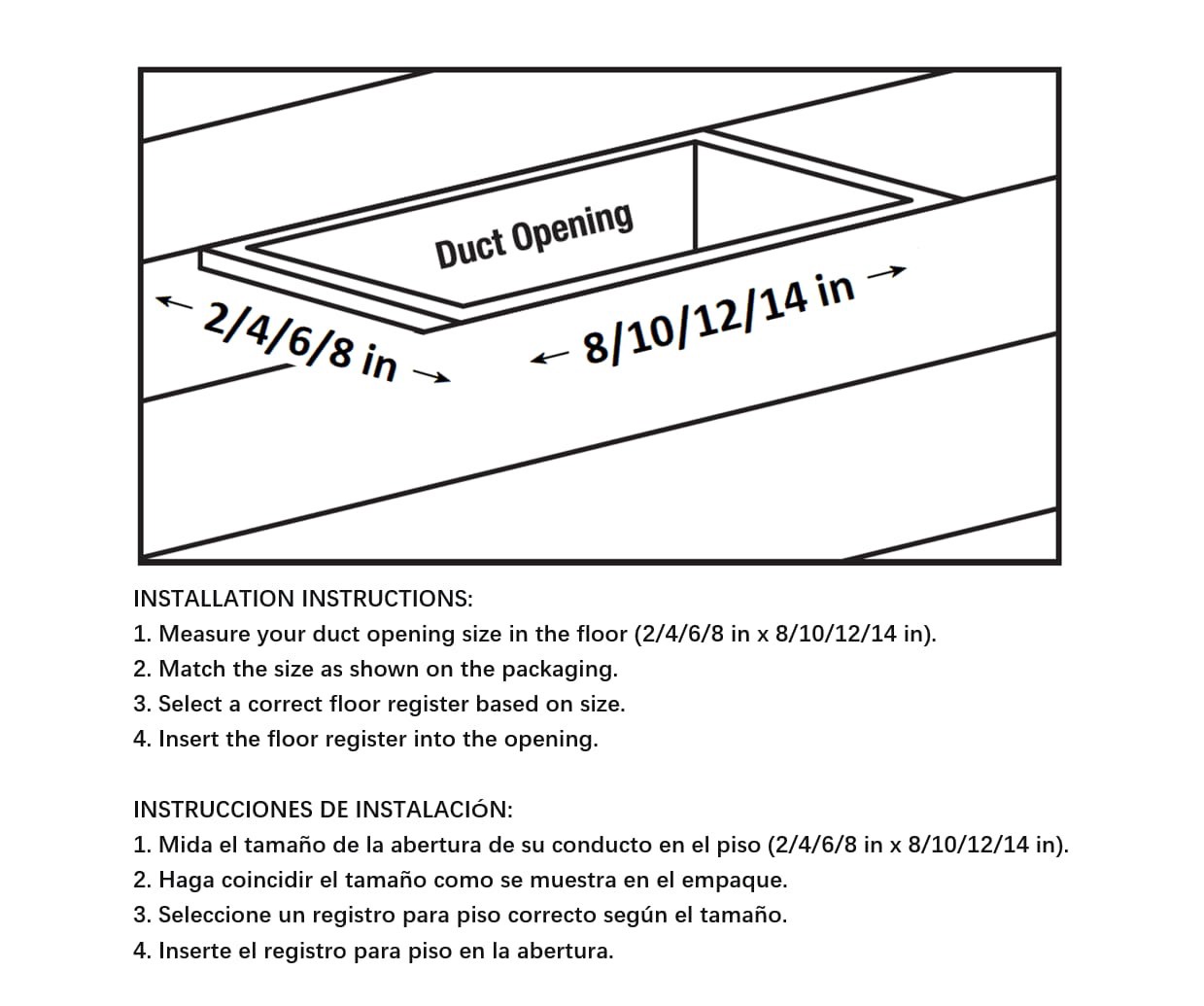 Duct Opening

← 2/4/6/8 in →

← 8/10/12/14 in →

INSTALLATION INSTRUCTIONS:
1. Measure your duct opening size in the floor (2/4/6/8 in x 8/10/12/14 in).
2. Match the size as shown on the packaging.
3. Select a correct floor register based on size.
4. Insert the floor register into the opening.

INSTRUCCIONES DE INSTALACIÓN:
1. Mida el tamaño de la abertura de su conducto en el piso (2/4/6/8 in x 8/10/12/14 in).
2. Haga coincidir el tamaño como se muestra en el empaque.
3. Seleccione un registro para piso correcto según el tamaño.
4. Inserte el registro para piso en la abertura.